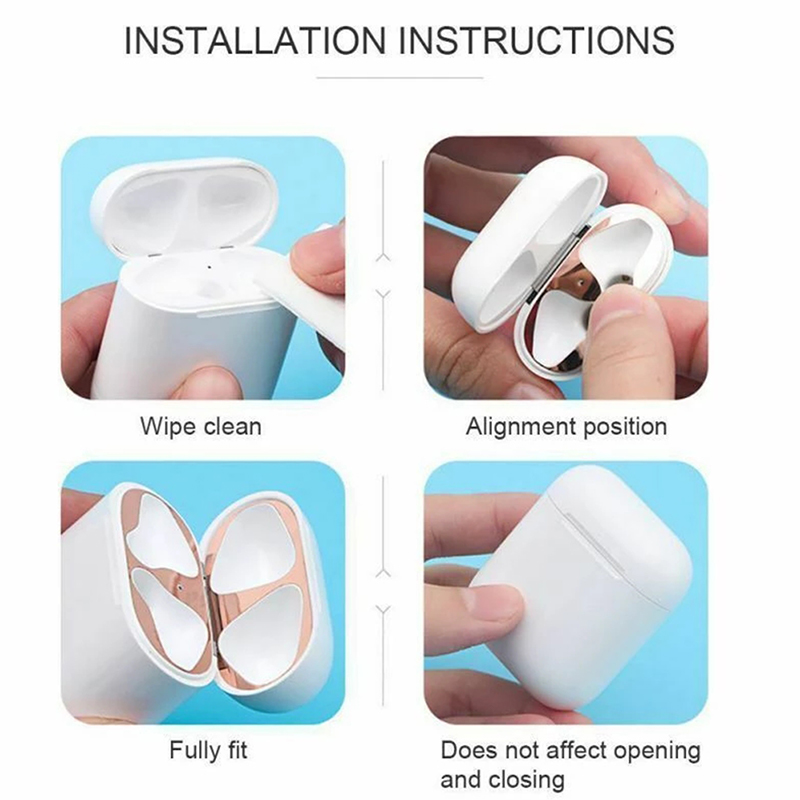 INSTALLATION INSTRUCTIONS

Wipe clean

Alignment position

Fully fit

Does not affect opening and closing