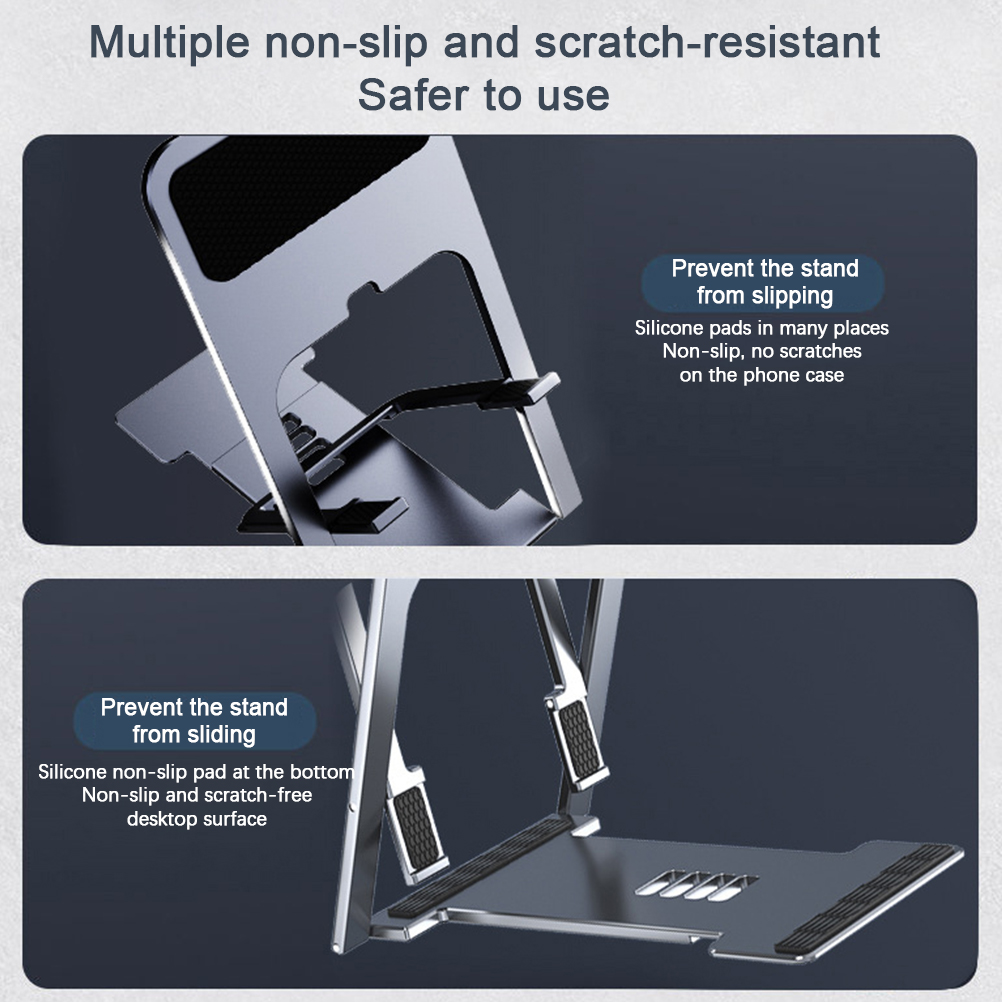 Multiple non-slip and scratch-resistant
Safer to use

Prevent the stand from slipping

Silicone pads in many places
Non-slip, no scratches
on the phone case

Prevent the stand from sliding

Silicone non-slip pad at the bottom
Non-slip and scratch-free
desktop surface