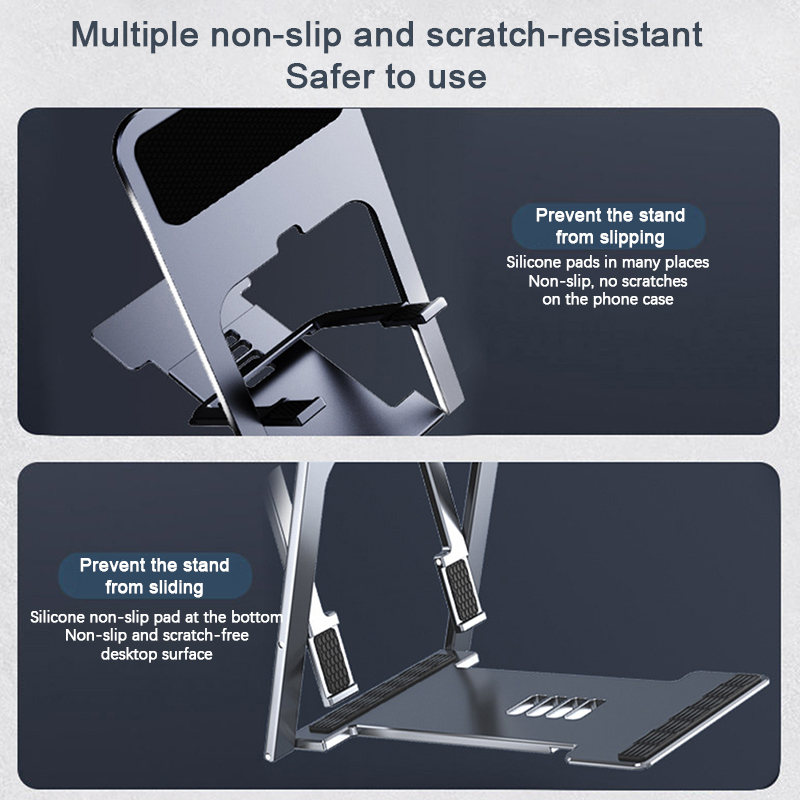 Multiple non-slip and scratch-resistant
Safer to use

Prevent the stand from slipping
Silicone pads in many places
Non-slip, no scratches on the phone case

Prevent the stand from sliding
Silicone non-slip pad at the bottom
Non-slip and scratch-free desktop surface