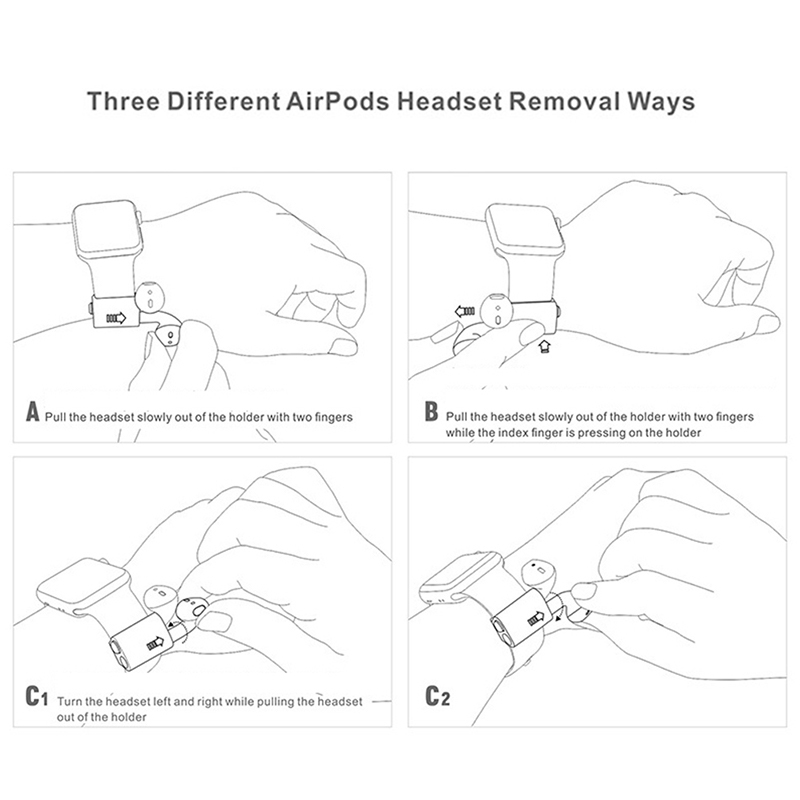 Three Different AirPods Headset Removal Ways

A Pull the headset slowly out of the holder with two fingers

B Pull the headset slowly out of the holder with two fingers while the index finger is pressing on the holder

C1 Turn the headset left and right while pulling the headset out of the holder

C2