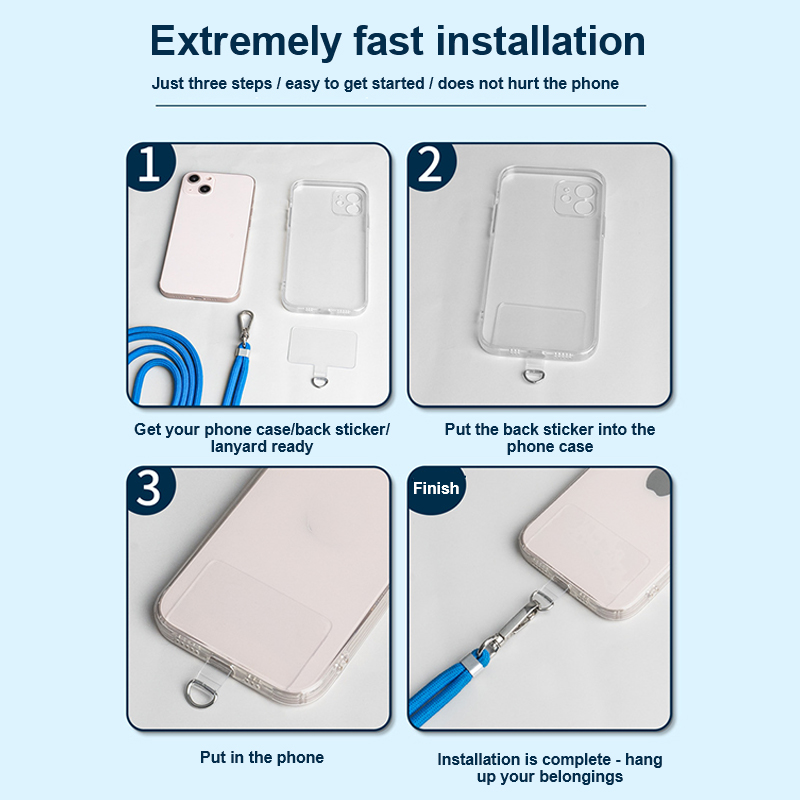 Extremely fast installation

Just three steps / easy to get started / does not hurt the phone

1

Get your phone case/back sticker/ lanyard ready

2

Put the back sticker into the phone case

3

Put in the phone

Finish

Installation is complete - hang up your belongings