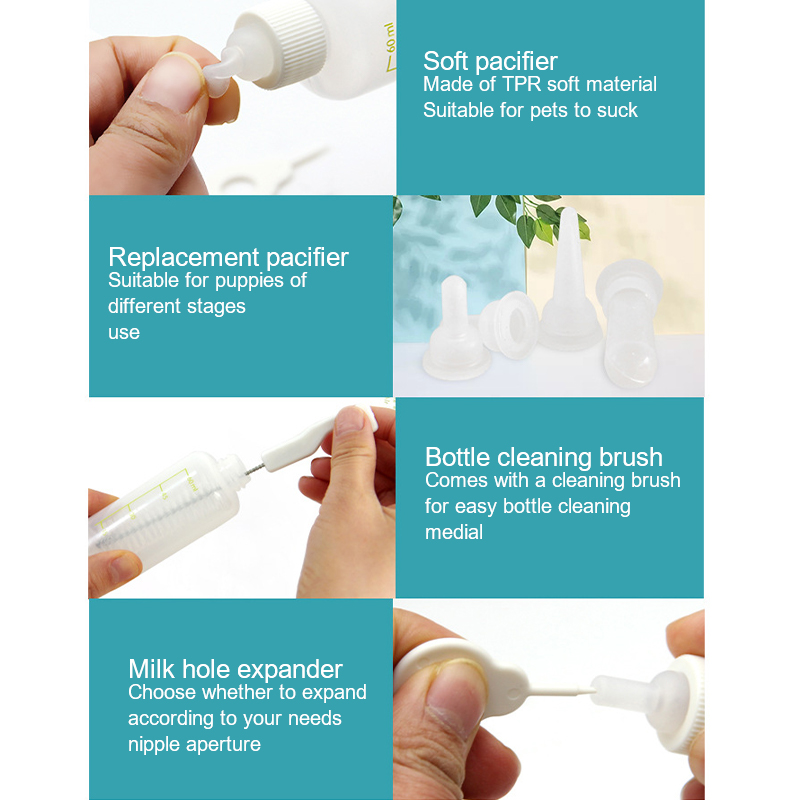 60 ml

Soft pacifier
Made of TPR soft material
Suitable for pets to suck

Replacement pacifier
Suitable for puppies of different stages use

Bottle cleaning brush
Comes with a cleaning brush for easy bottle cleaning medial

Milk hole expander
Choose whether to expand according to your needs nipple aperture