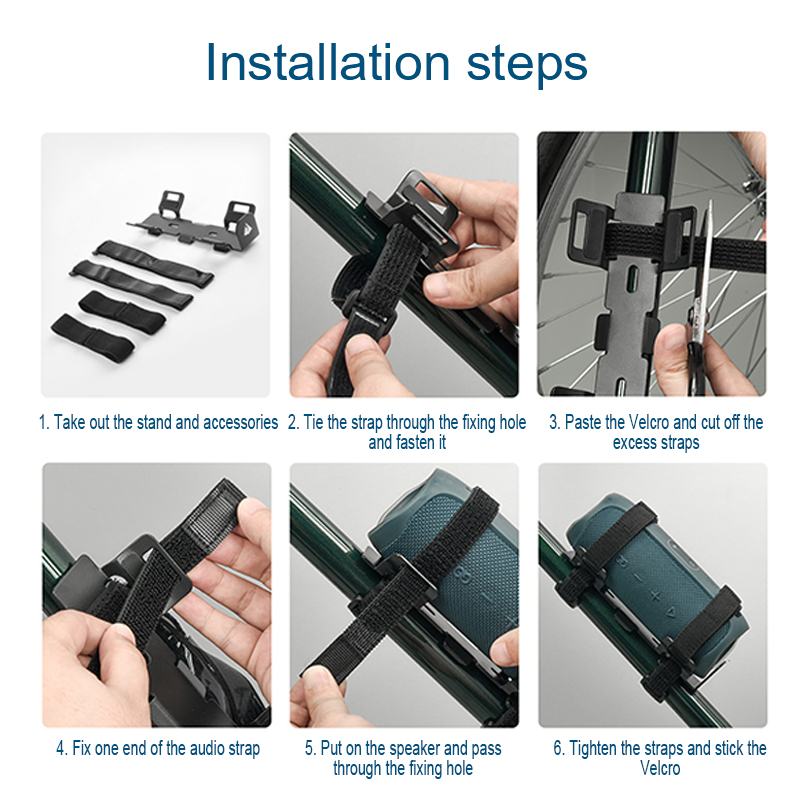 Installation steps

1. Take out the stand and accessories

2. Tie the strap through the fixing hole and fasten it

3. Paste the Velcro and cut off the excess straps

4. Fix one end of the audio strap

5. Put on the speaker and pass through the fixing hole

6. Tighten the straps and stick the Velcro