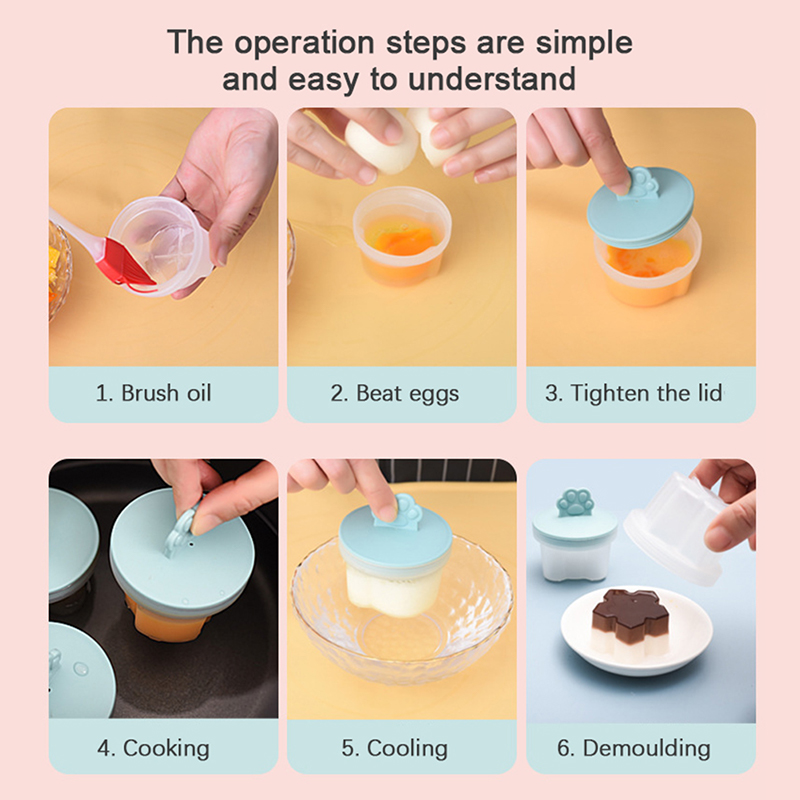 The operation steps are simple and easy to understand

1. Brush oil

2. Beat eggs

3. Tighten the lid

4. Cooking

5. Cooling

6. Demoulding