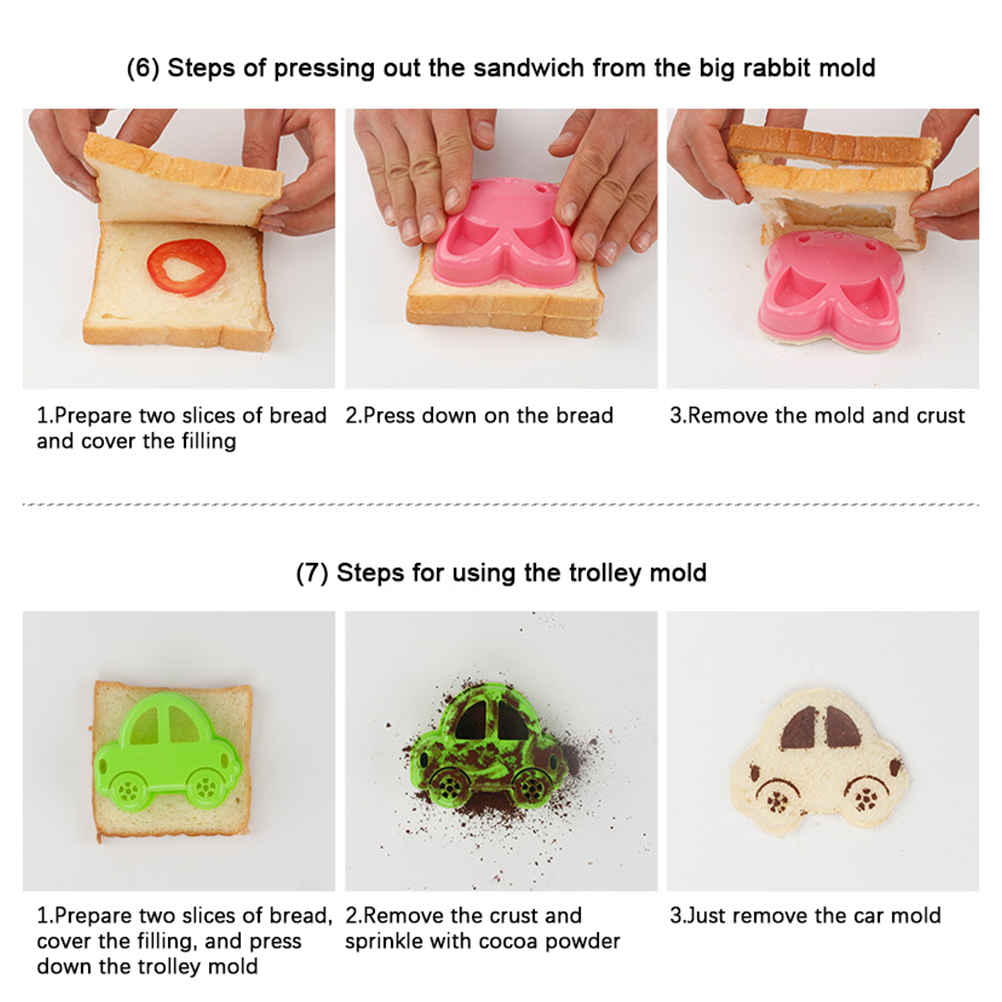 (6) Steps of pressing out the sandwich from the big rabbit mold

1.Prepare two slices of bread and cover the filling

2.Press down on the bread

3.Remove the mold and crust

(7) Steps for using the trolley mold

1.Prepare two slices of bread, cover the filling, and press down the trolley mold

2.Remove the crust and sprinkle with cocoa powder

3.Just remove the car mold