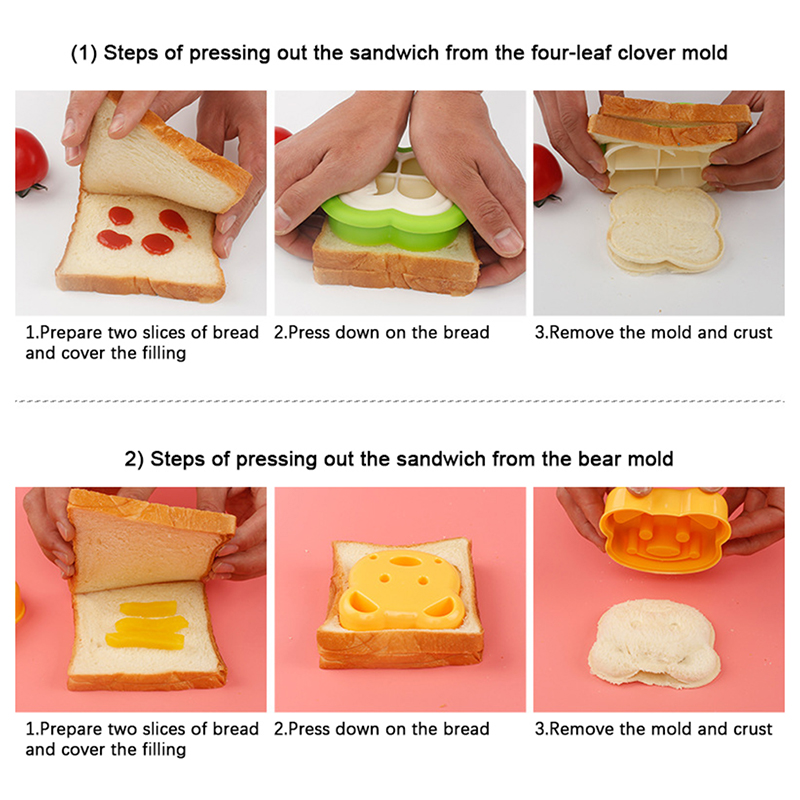 (1) Steps of pressing out the sandwich from the four-leaf clover mold

1.Prepare two slices of bread and cover the filling

2.Press down on the bread

3.Remove the mold and crust

2) Steps of pressing out the sandwich from the bear mold

1.Prepare two slices of bread and cover the filling

2.Press down on the bread

3.Remove the mold and crust