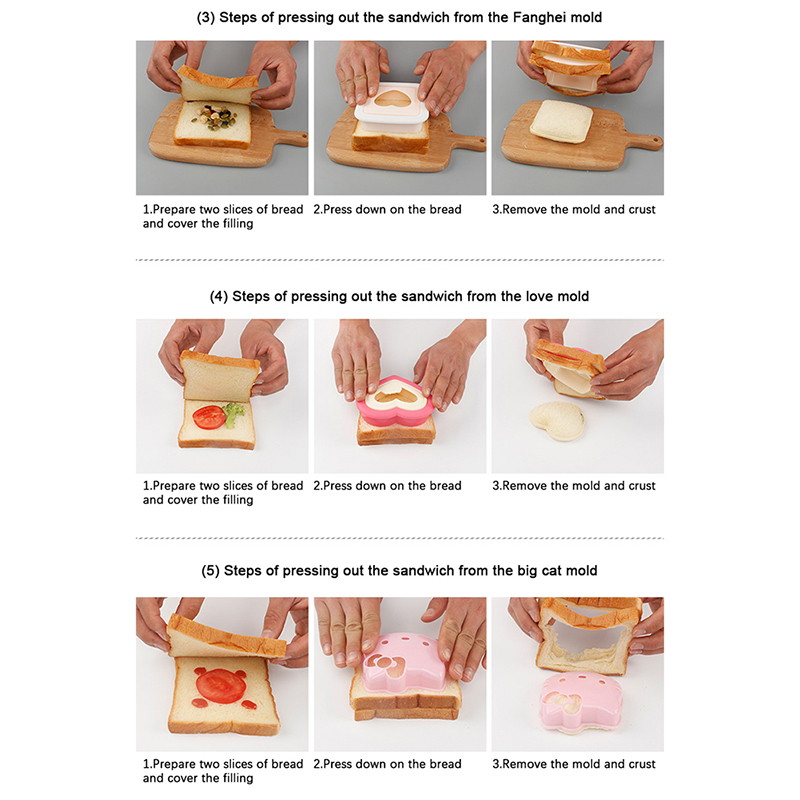 (3) Steps of pressing out the sandwich from the Fanghei mold

1.Prepare two slices of bread and cover the filling

2.Press down on the bread

3.Remove the mold and crust

(4) Steps of pressing out the sandwich from the love mold

1.Prepare two slices of bread and cover the filling

2.Press down on the bread

3.Remove the mold and crust

(5) Steps of pressing out the sandwich from the big cat mold

1.Prepare two slices of bread and cover the filling

2.Press down on the bread

3.Remove the mold and crust