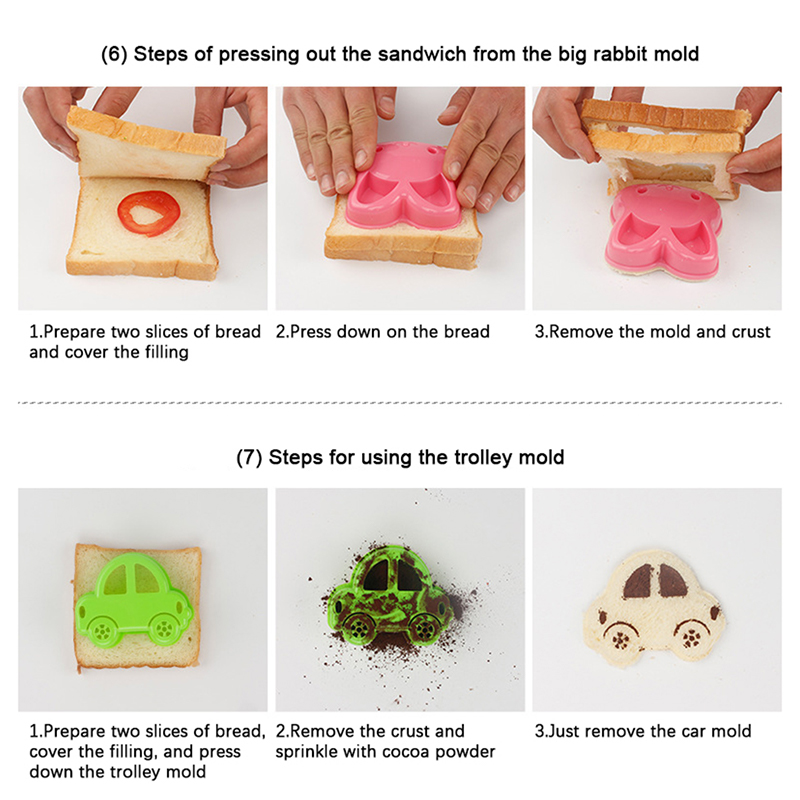 (6) Steps of pressing out the sandwich from the big rabbit mold

1.Prepare two slices of bread and cover the filling

2.Press down on the bread

3.Remove the mold and crust

(7) Steps for using the trolley mold

1.Prepare two slices of bread, cover the filling, and press down the trolley mold

2.Remove the crust and sprinkle with cocoa powder

3.Just remove the car mold