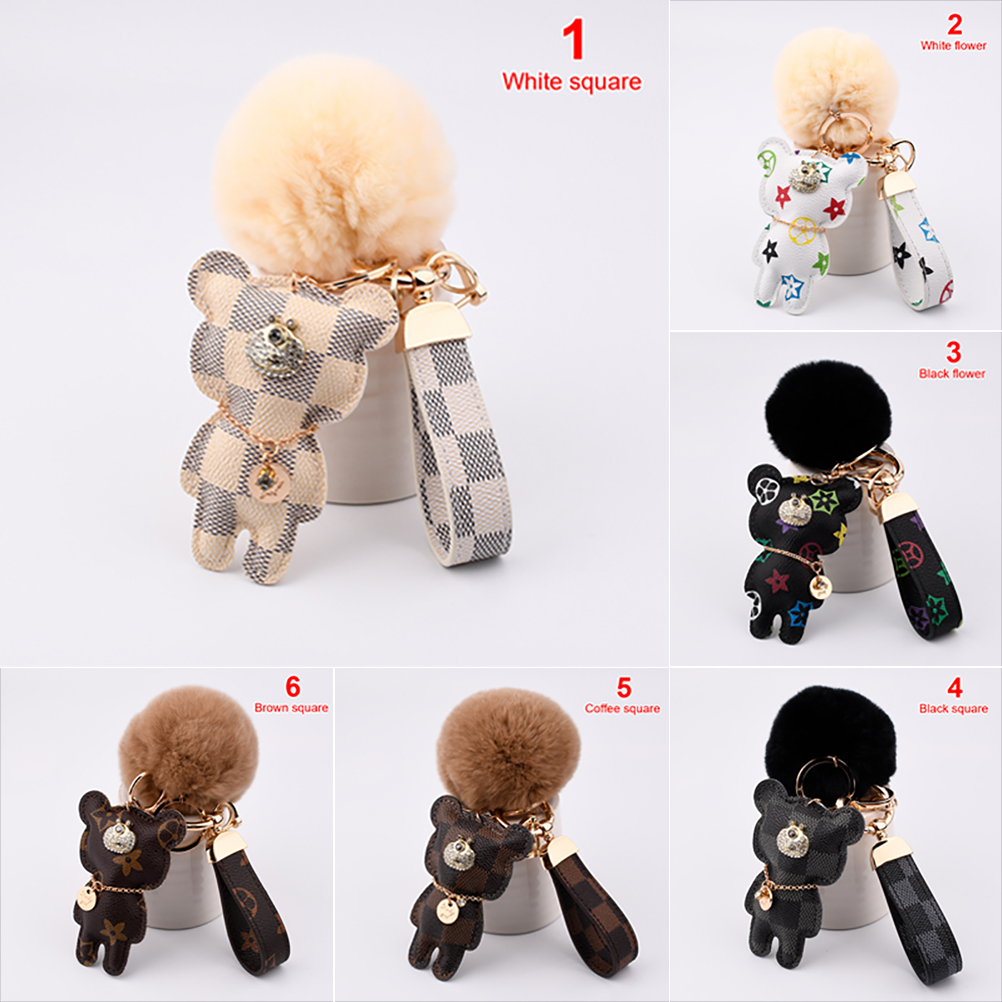 1
White square

2
White flower

3
Black flower

6
Brown square

5
Coffee square

4
Black square