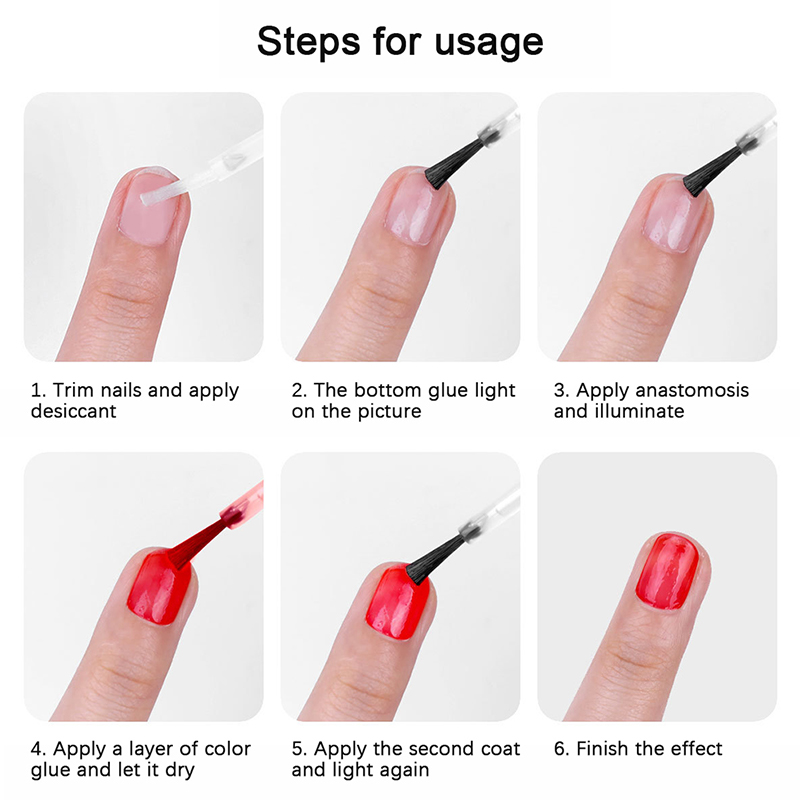 Steps for usage

1. Trim nails and apply desiccant

2. The bottom glue light on the picture

3. Apply anastomosis and illuminate

4. Apply a layer of color glue and let it dry

5. Apply the second coat and light again

6. Finish the effect