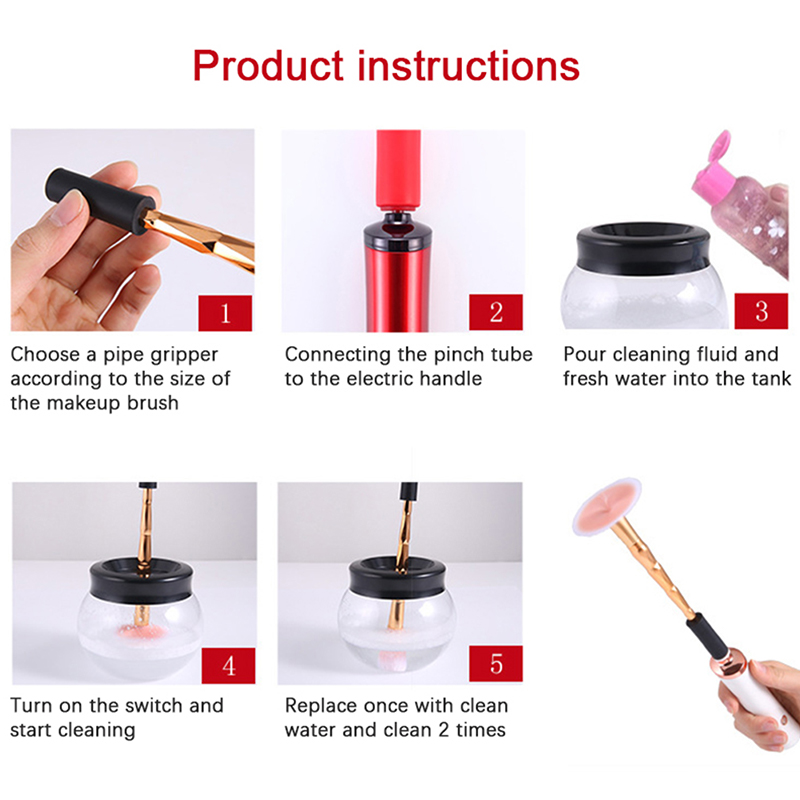 Product instructions

1

Choose a pipe gripper according to the size of the makeup brush

2

Connecting the pinch tube to the electric handle

3

Pour cleaning fluid and fresh water into the tank

4

Turn on the switch and start cleaning

5

Replace once with clean water and clean 2 times