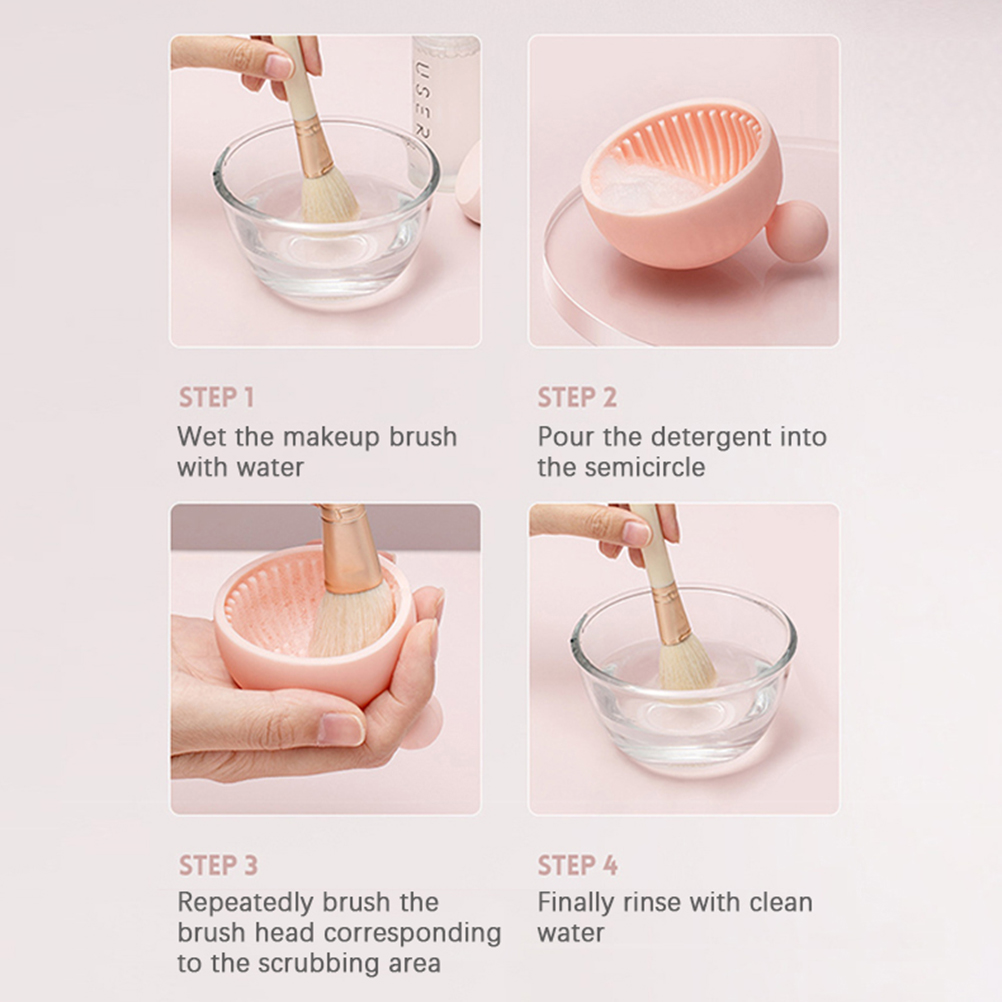 USER

STEP 1
Wet the makeup brush with water

STEP 2
Pour the detergent into the semicircle

STEP 3
Repeatedly brush the brush head corresponding to the scrubbing area

STEP 4
Finally rinse with clean water