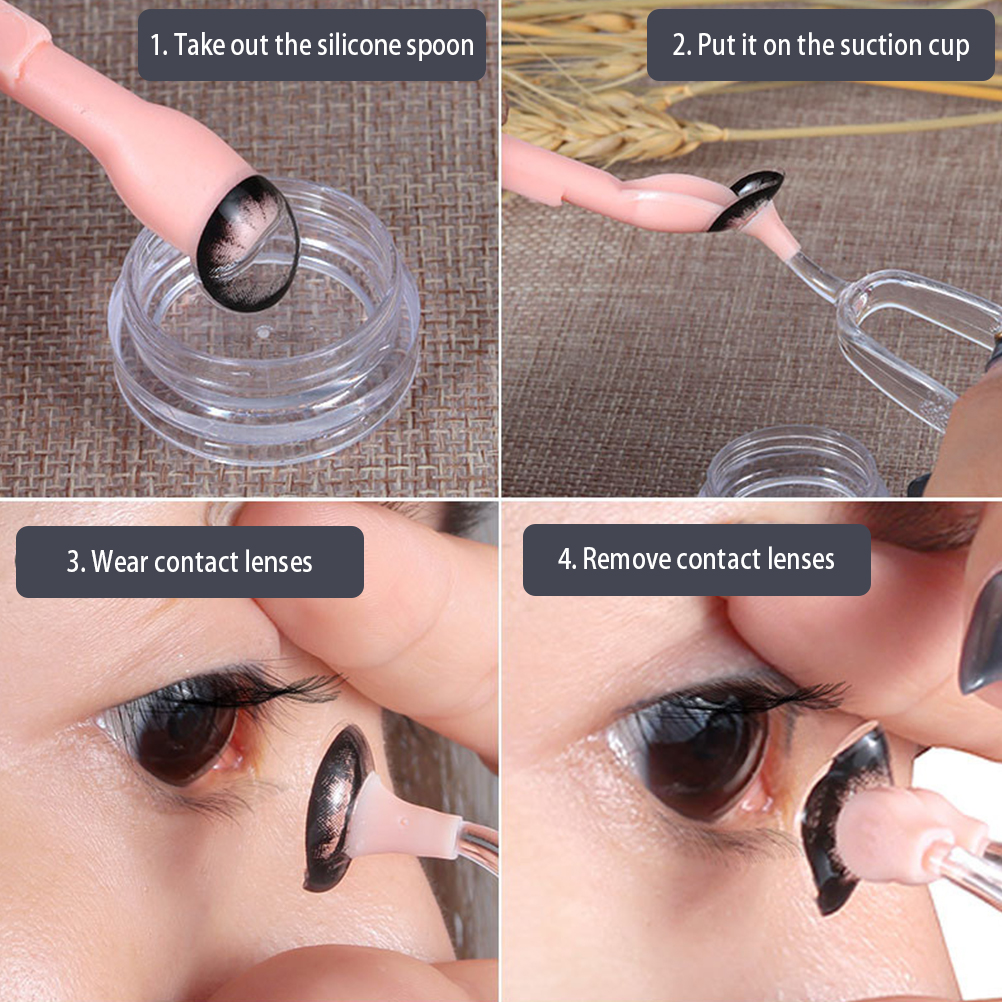 1. Take out the silicone spoon

2. Put it on the suction cup

3. Wear contact lenses

4. Remove contact lenses