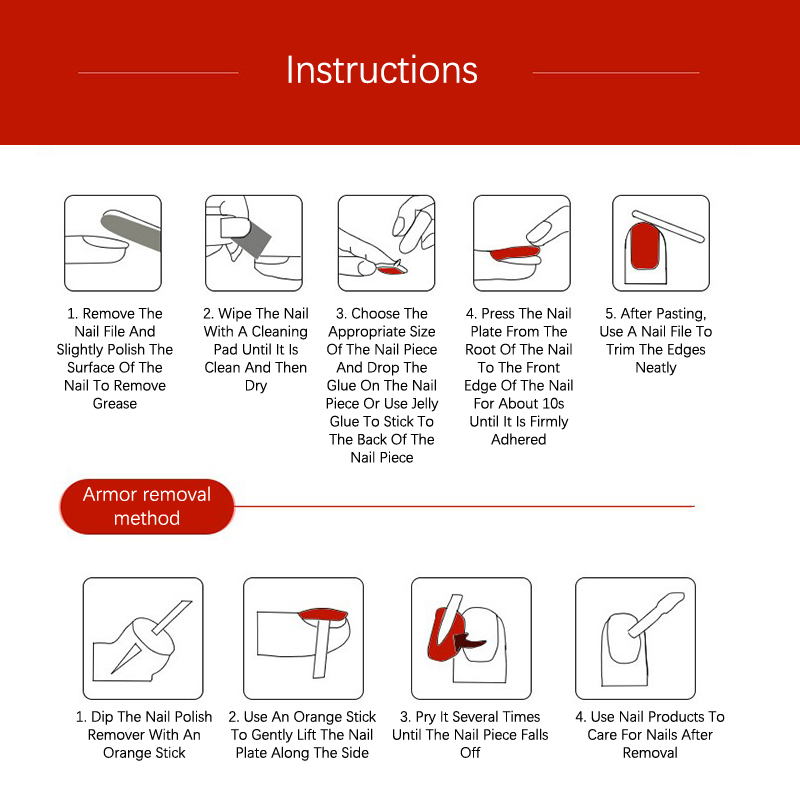 Instructions

1. Remove The Nail File And Slightly Polish The Surface Of The Nail To Remove Grease

2. Wipe The Nail With A Cleaning Pad Until It Is Clean And Then Dry

3. Choose The Appropriate Size Of The Nail Piece And Drop The Glue On The Nail Piece Or Use Jelly Glue To Stick To The Back Of The Nail Piece

4. Press The Nail Plate From The Root Of The Nail To The Front Edge Of The Nail For About 10s Until It Is Firmly Adhered

5. After Pasting, Use A Nail File To Trim The Edges Neatly

Armor removal method

1. Dip The Nail Polish Remover With An Orange Stick

2. Use An Orange Stick To Gently Lift The Nail Plate Along The Side

3. Pry It Several Times Until The Nail Piece Falls Off

4. Use Nail Products To Care For Nails After Removal