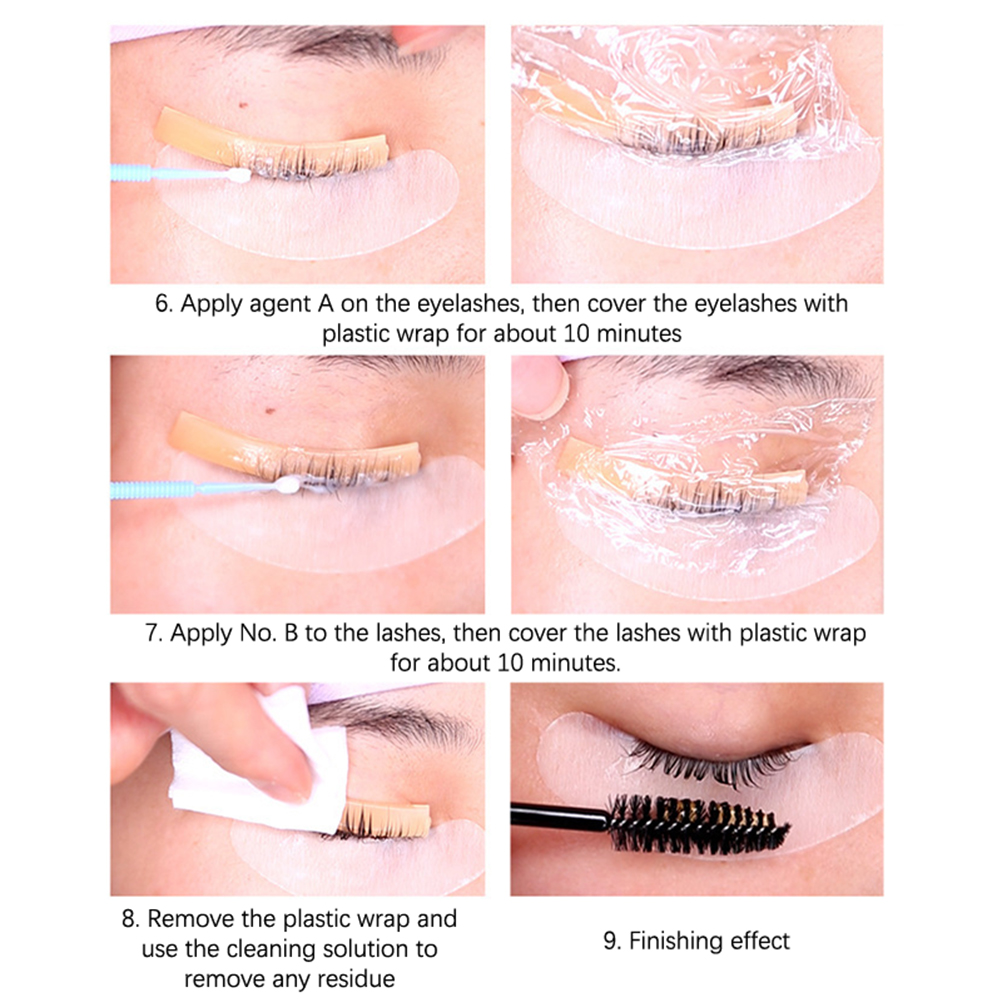 6. Apply agent A on the eyelashes, then cover the eyelashes with plastic wrap for about 10 minutes

7. Apply No. B to the lashes, then cover the lashes with plastic wrap for about 10 minutes.

8. Remove the plastic wrap and use the cleaning solution to remove any residue

9. Finishing effect