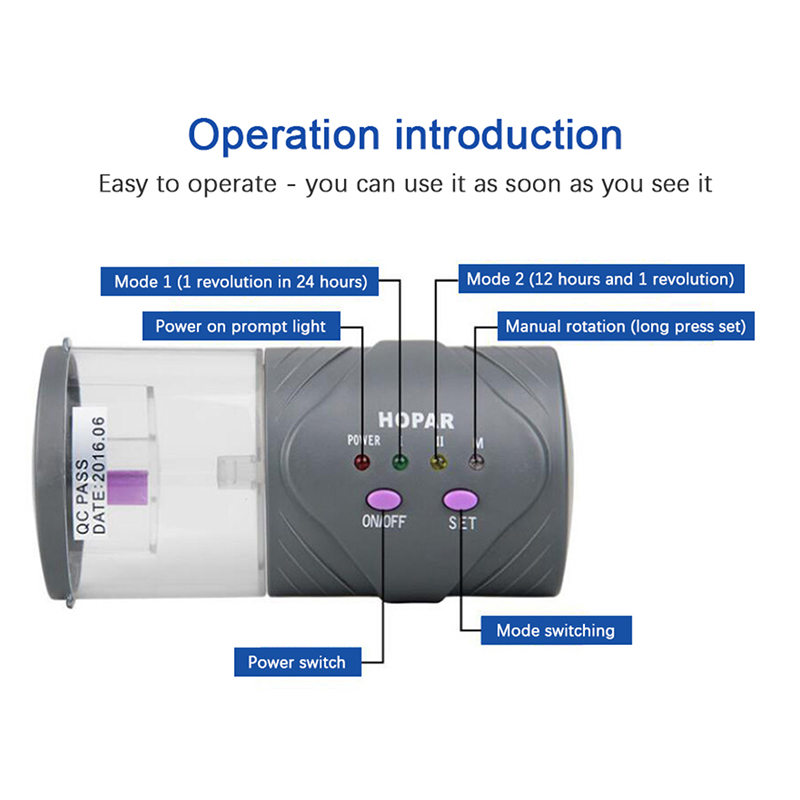 Operation introduction

Easy to operate - you can use it as soon as you see it

Mode 1 (1 revolution in 24 hours)

Mode 2 (12 hours and 1 revolution)

Power on prompt light

Manual rotation (long press set)

QC PASS
DATE:2016.06

HOPAR

POWER I II M

ON/OFF

SET

Mode switching

Power switch