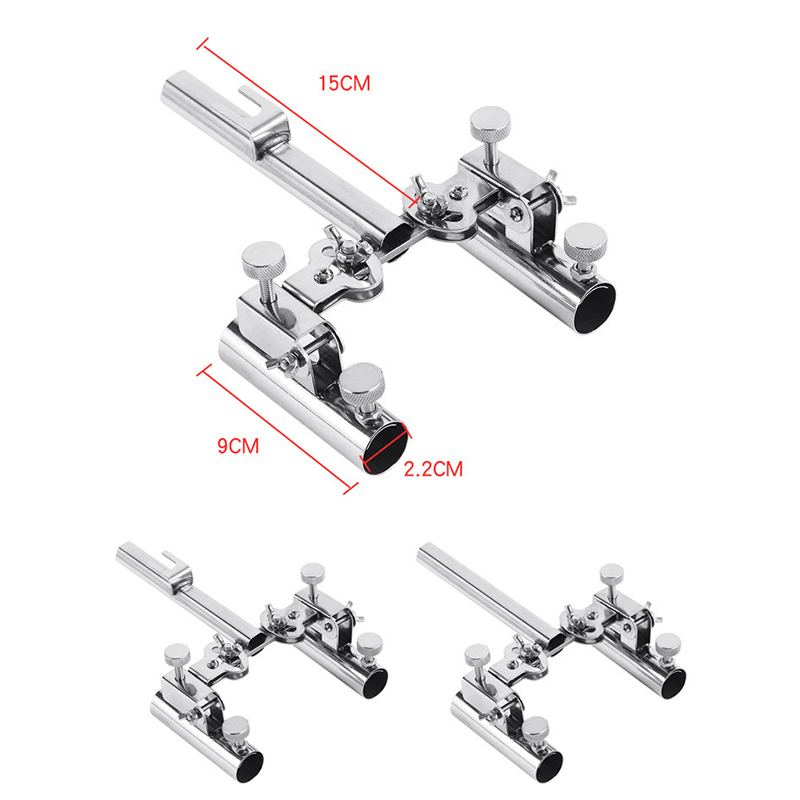 15CM

9CM

2.2CM