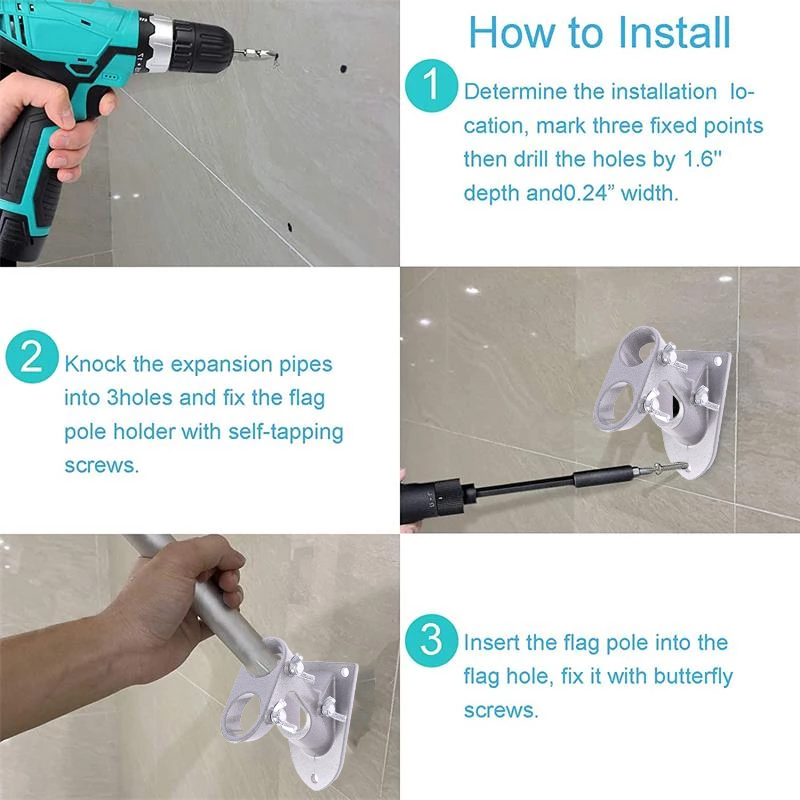 How to Install

1 Determine the installation location, mark three fixed points then drill the holes by 1.6'' depth and0.24” width.

2 Knock the expansion pipes into 3holes and fix the flag pole holder with self-tapping screws.

3 Insert the flag pole into the flag hole, fix it with butterfly screws.