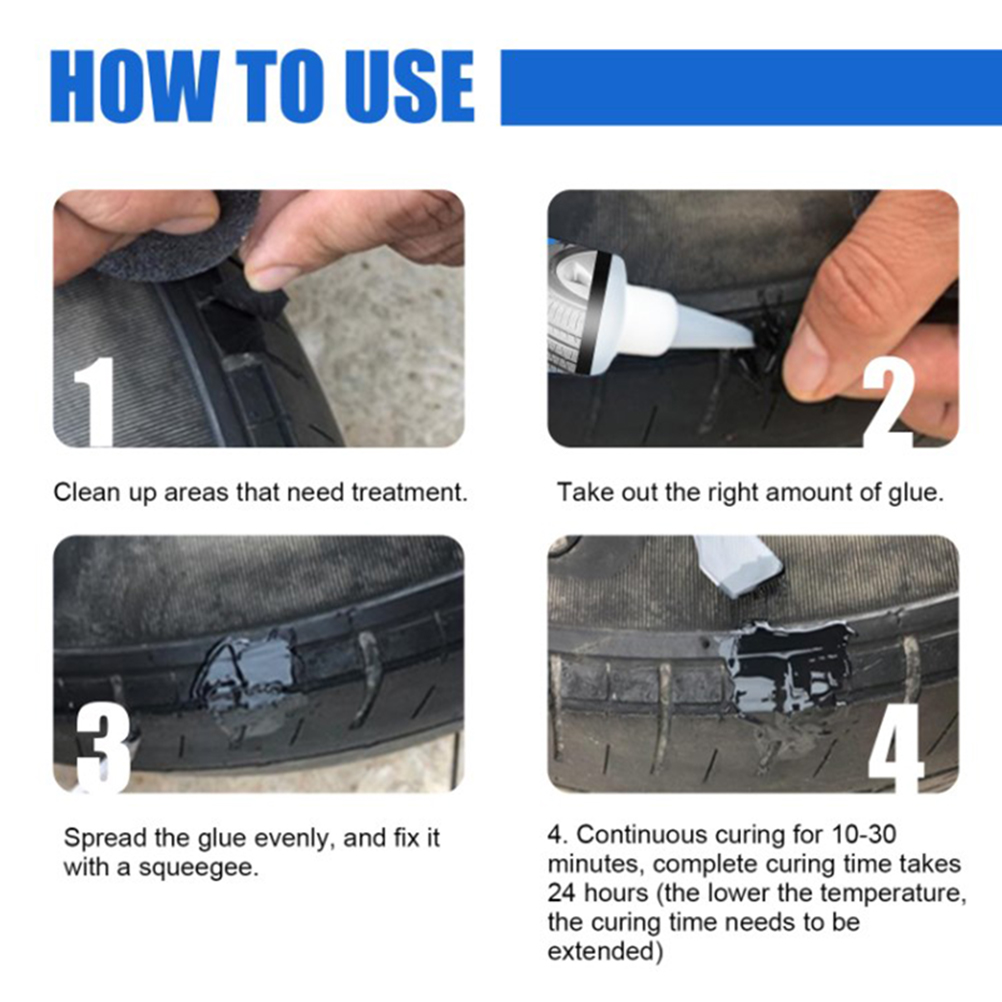 HOW TO USE

1

Clean up areas that need treatment.

2

Take out the right amount of glue.

3

Spread the glue evenly, and fix it with a squeegee.

4

4. Continuous curing for 10-30 minutes, complete curing time takes 24 hours (the lower the temperature, the curing time needs to be extended)