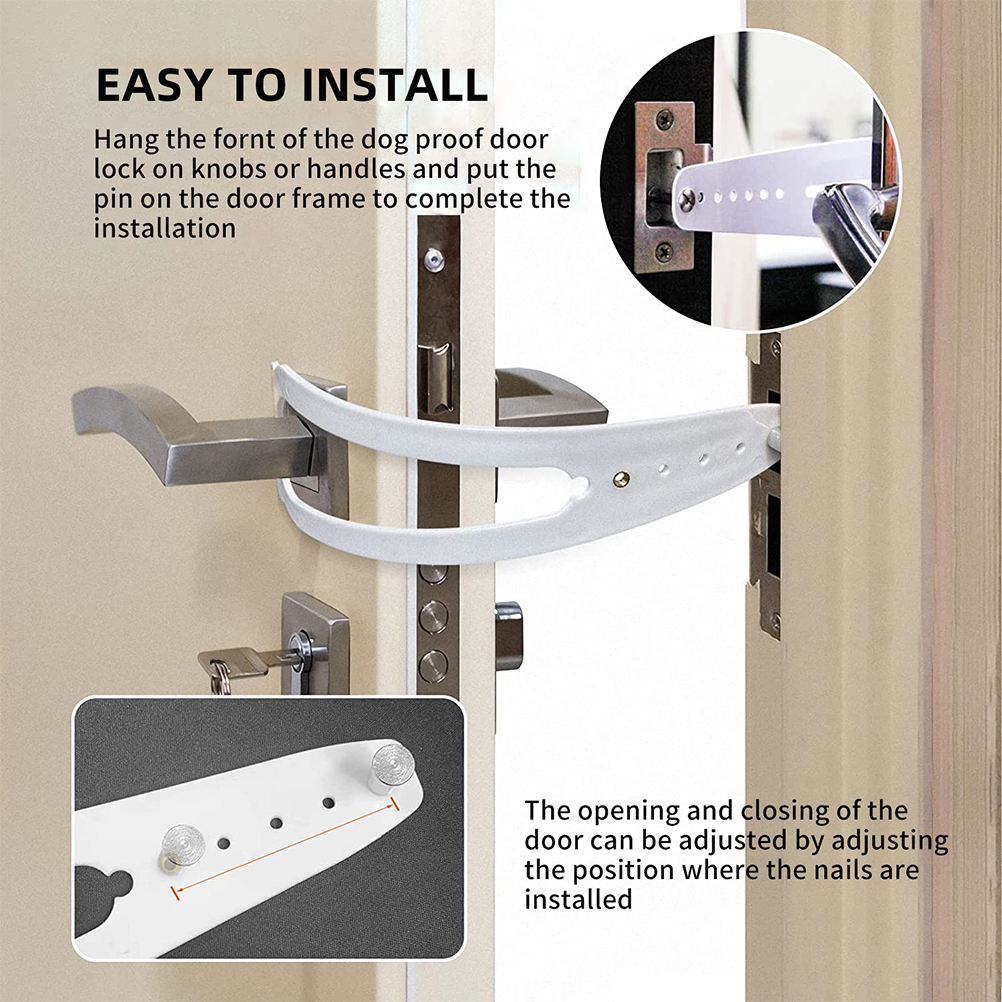 EASY TO INSTALL

Hang the fornt of the dog proof door lock on knobs or handles and put the pin on the door frame to complete the installation

The opening and closing of the door can be adjusted by adjusting the position where the nails are installed