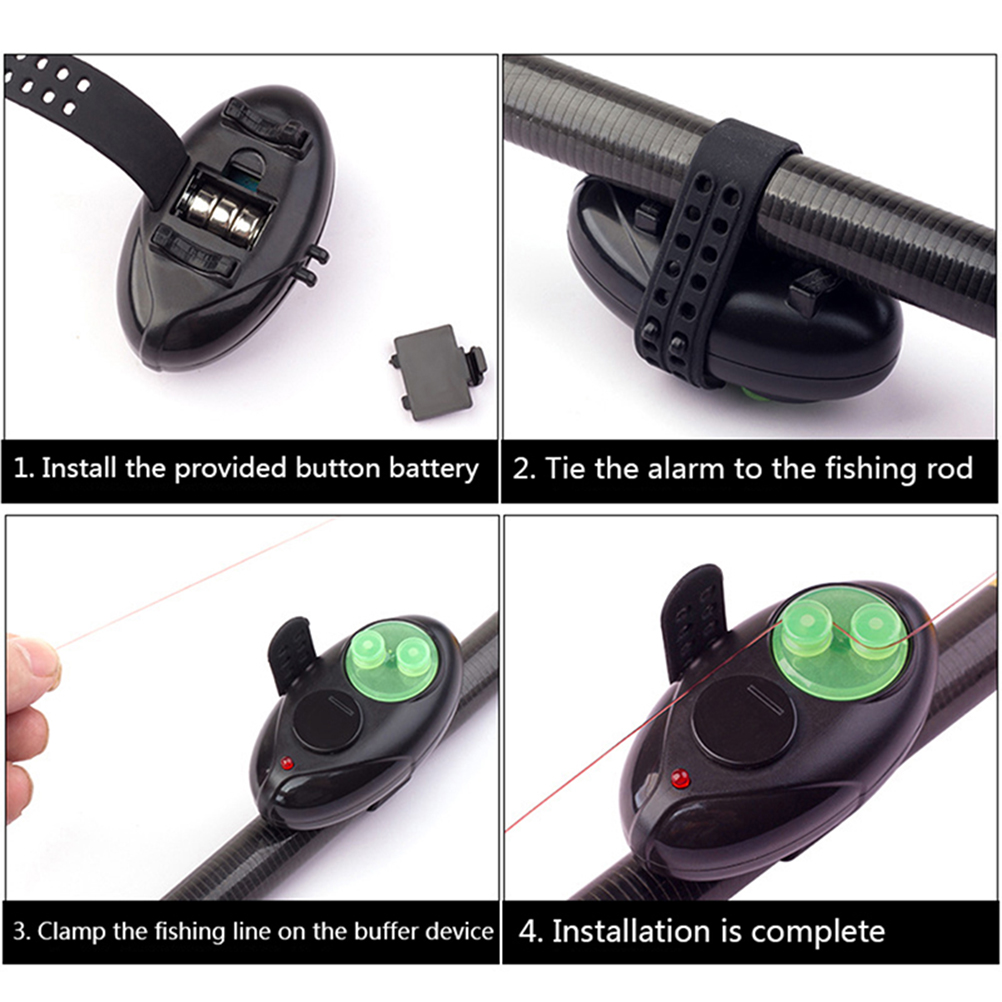 1. Install the provided button battery

2. Tie the alarm to the fishing rod

3. Clamp the fishing line on the buffer device

4. Installation is complete