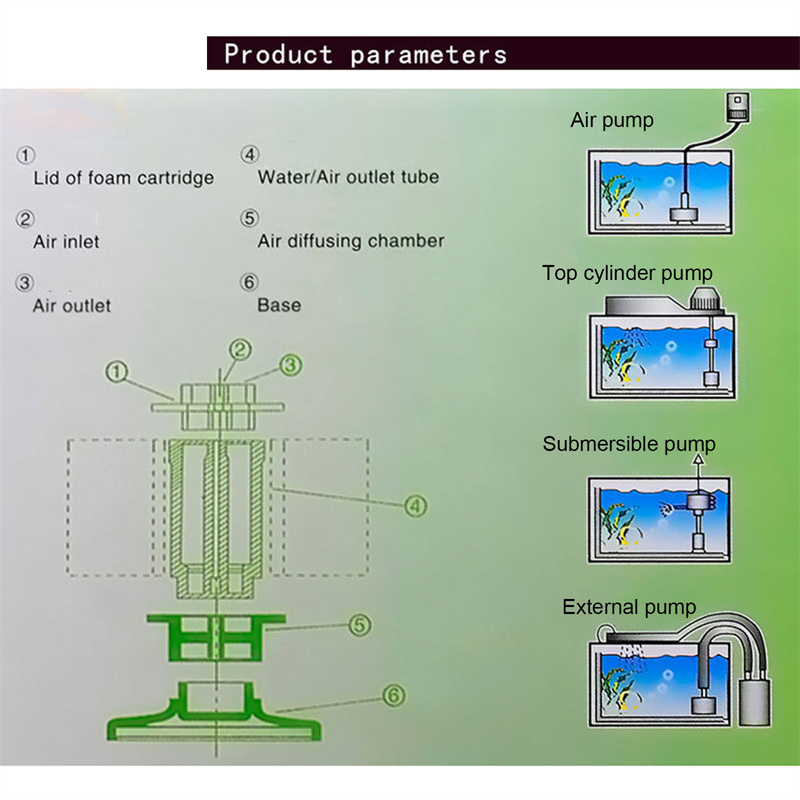 Product parameters

①
Lid of foam cartridge

②
Air inlet

③
Air outlet

④
Water/Air outlet tube

⑤
Air diffusing chamber

⑥
Base

①
②
③
④
⑤
⑥

Air pump

Top cylinder pump

Submersible pump

External pump