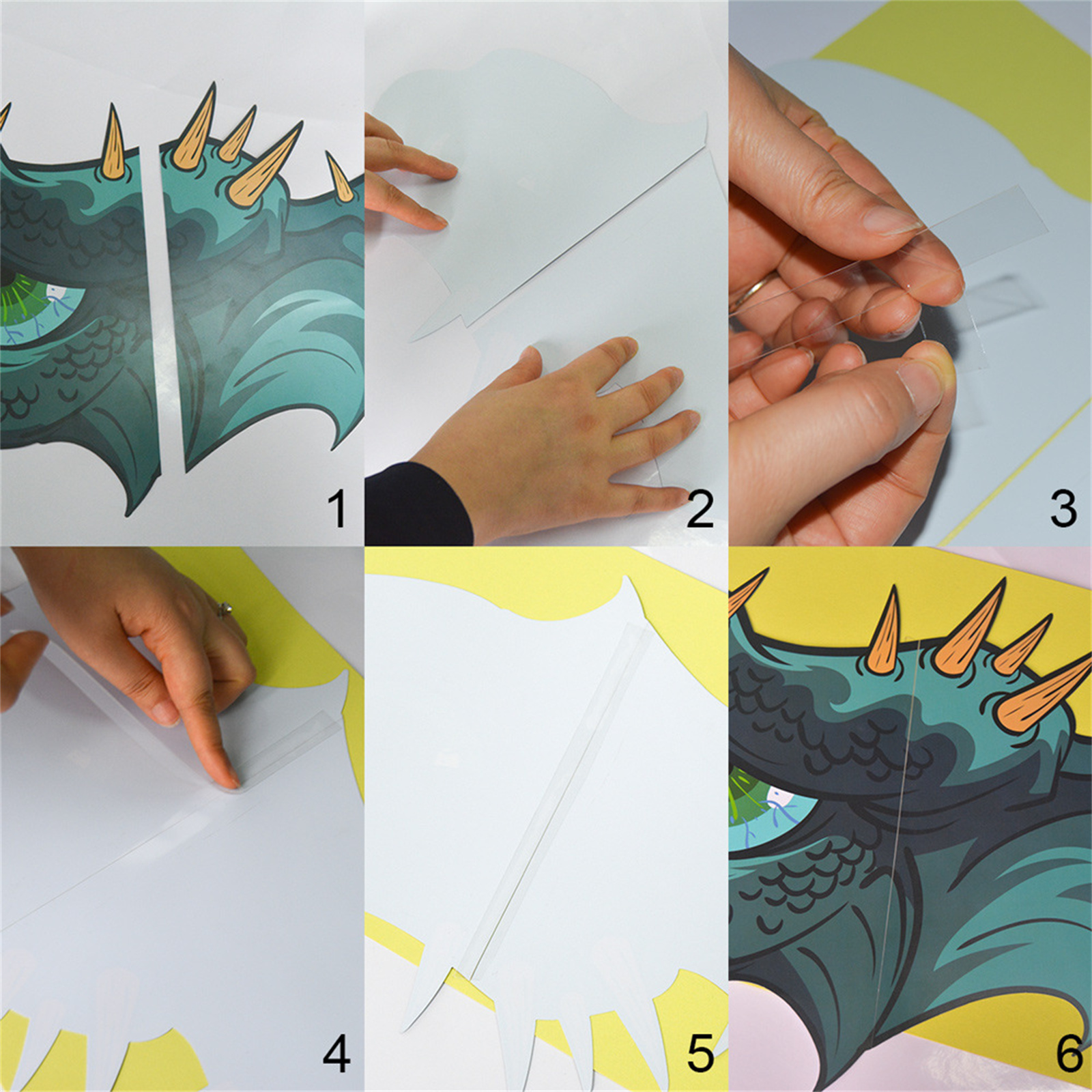 1
2
3
4
5
6