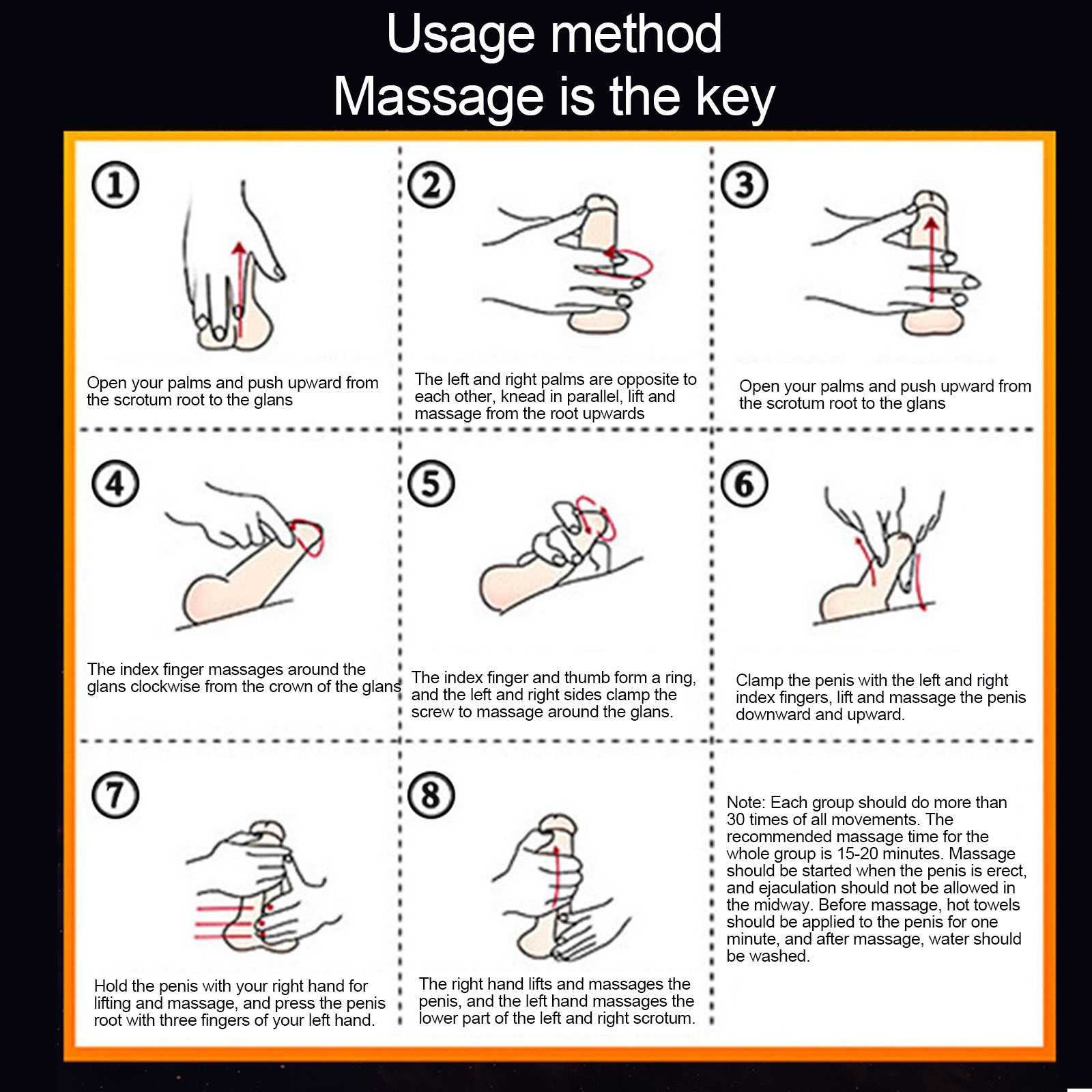 Usage method
Massage is the key

①
Open your palms and push upward from the scrotum root to the glans

②
The left and right palms are opposite to each other, knead in parallel, lift and massage from the root upwards

③
Open your palms and push upward from the scrotum root to the glans

④
The index finger massages around the glans clockwise from the crown of the glans

⑤
The index finger and thumb form a ring, and the left and right sides clamp the screw to massage around the glans.

⑥
Clamp the penis with the left and right index fingers, lift and massage the penis downward and upward.

⑦
Hold the penis with your right hand for lifting and massage, and press the penis root with three fingers of your left hand.

⑧
The right hand lifts and massages the penis, and the left hand massages the lower part of the left and right scrotum.

Note: Each group should do more than 30 times of all movements. The recommended massage time for the whole group is 15-20 minutes. Massage should be started when the penis is erect, and ejaculation should not be allowed in the midway. Before massage, hot towels should be applied to the penis for one minute, and after massage, water should be washed.