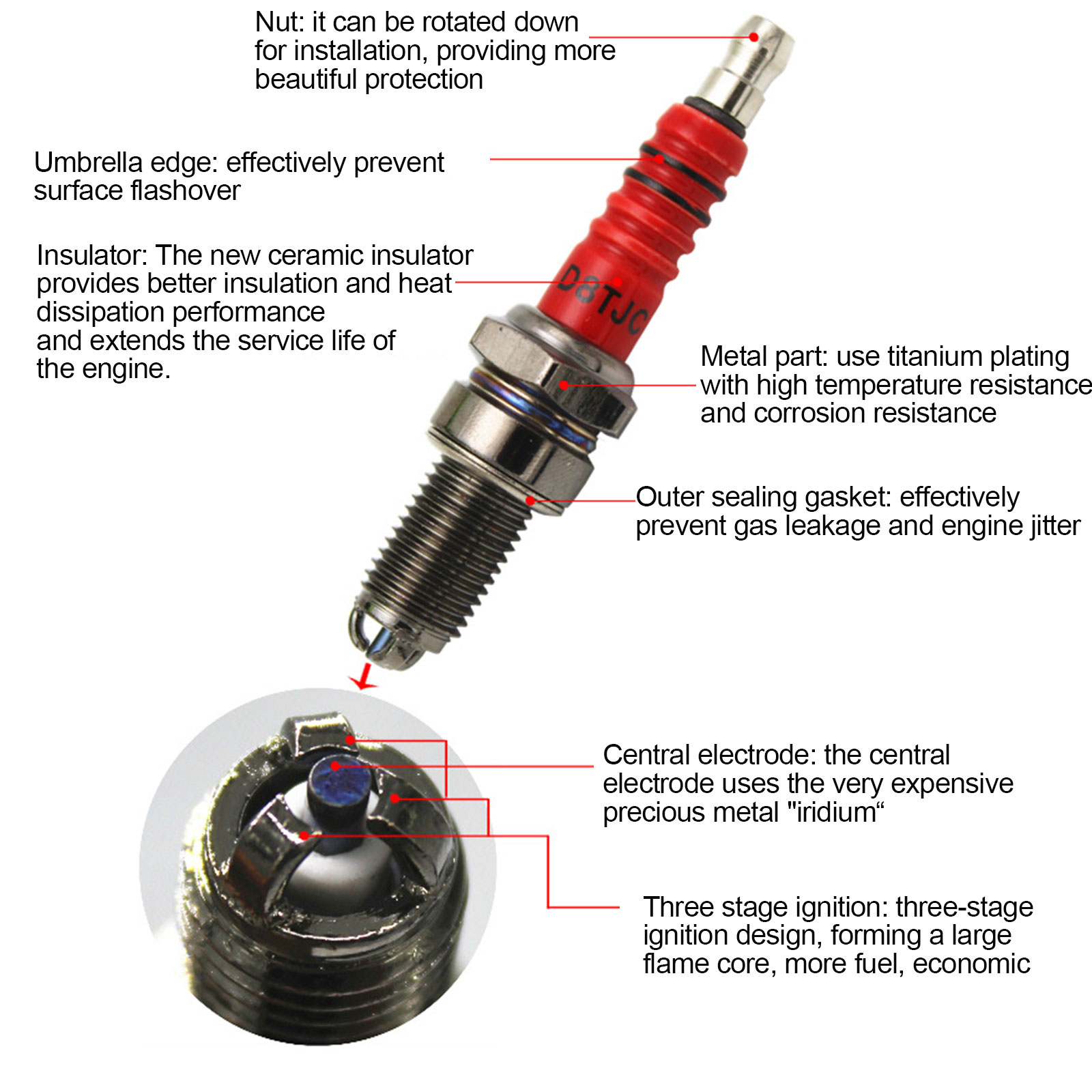 Nut: it can be rotated down for installation, providing more beautiful protection

Umbrella edge: effectively prevent surface flashover

Insulator: The new ceramic insulator provides better insulation and heat dissipation performance
and extends the service life of the engine.

D8TJC

Metal part: use titanium plating with high temperature resistance and corrosion resistance

Outer sealing gasket: effectively prevent gas leakage and engine jitter

Central electrode: the central electrode uses the very expensive precious metal "iridium“

Three stage ignition: three-stage ignition design, forming a large flame core, more fuel, economic