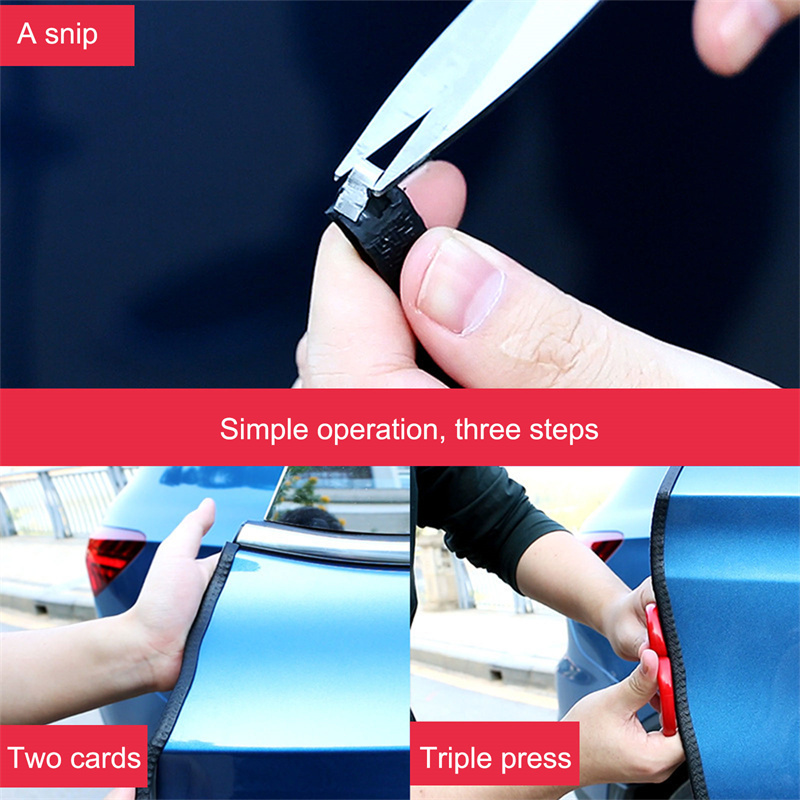 A snip

Simple operation, three steps

Two cards

Triple press