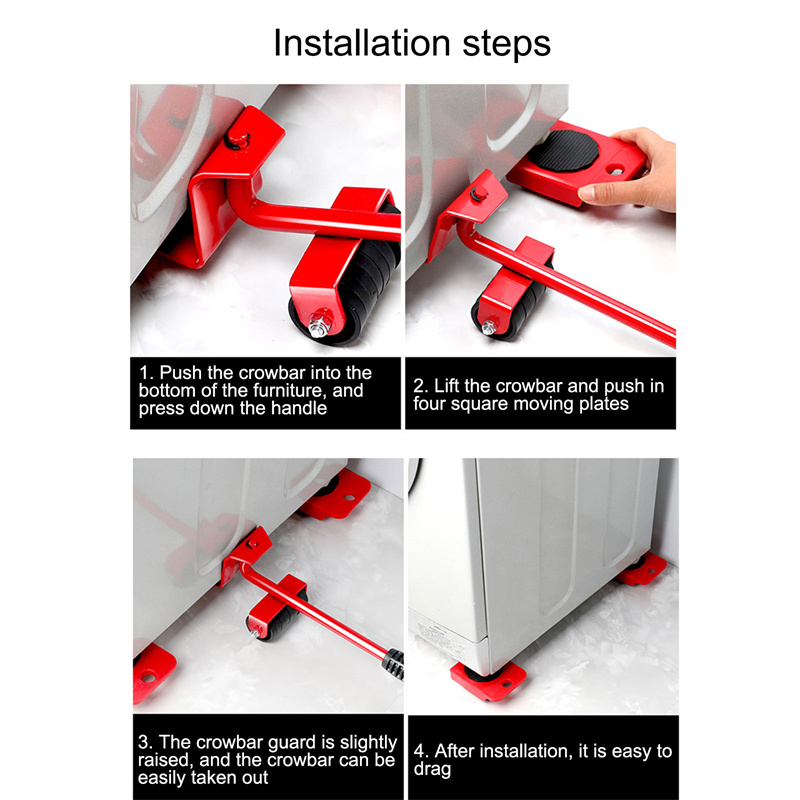 Installation steps

1. Push the crowbar into the bottom of the furniture, and press down the handle

2. Lift the crowbar and push in four square moving plates

3. The crowbar guard is slightly raised, and the crowbar can be easily taken out

4. After installation, it is easy to drag