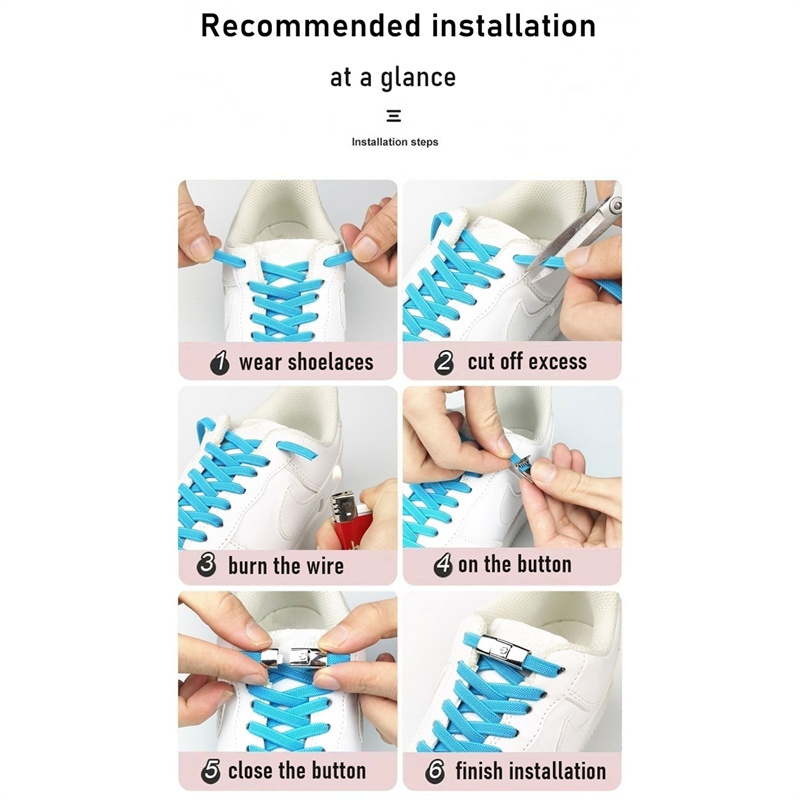 Recommended installation

at a glance

Installation steps

1 wear shoelaces

2 cut off excess

3 burn the wire

4 on the button

5 close the button

6 finish installation