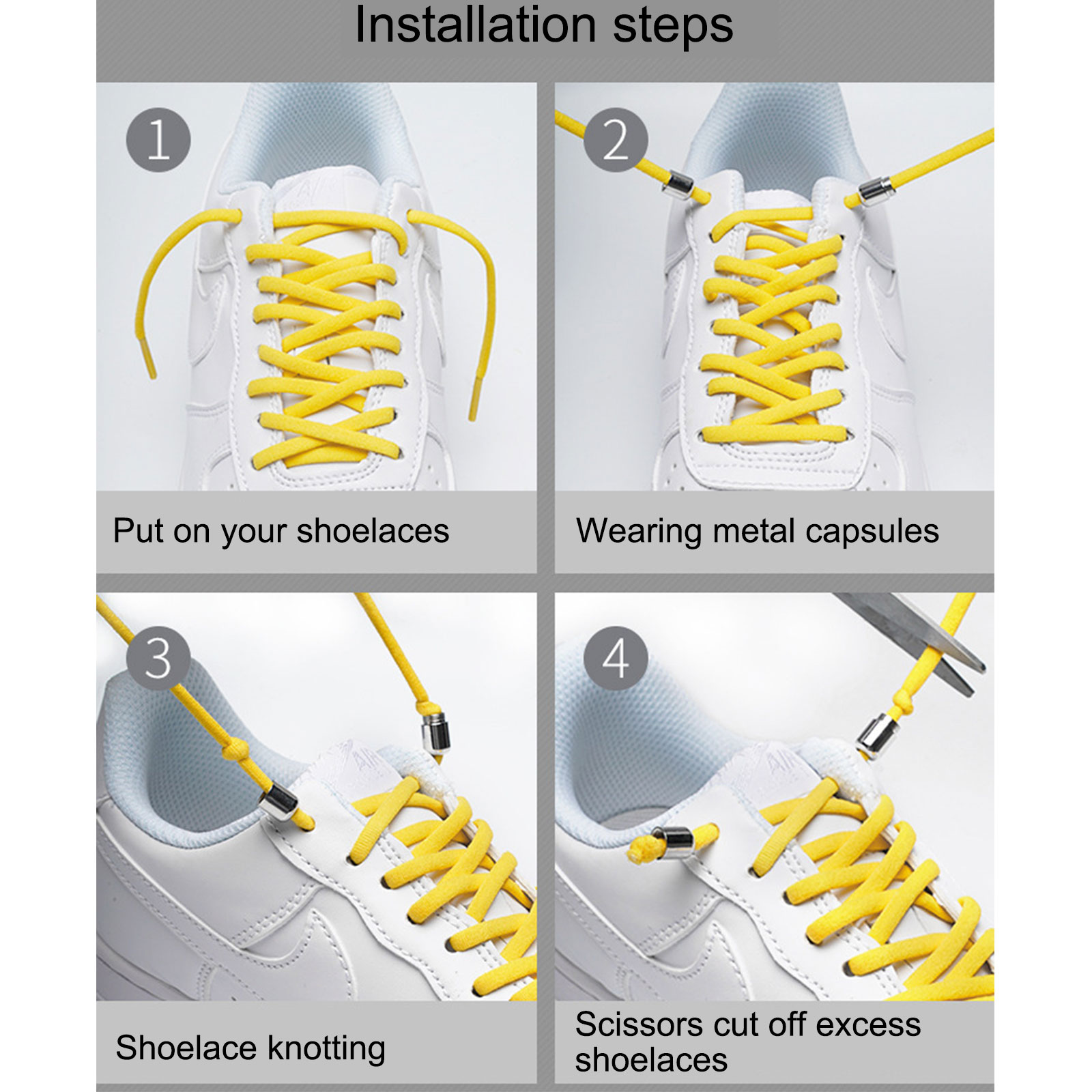 Installation steps

1

Put on your shoelaces

2

Wearing metal capsules

3

Shoelace knotting

4

Scissors cut off excess shoelaces