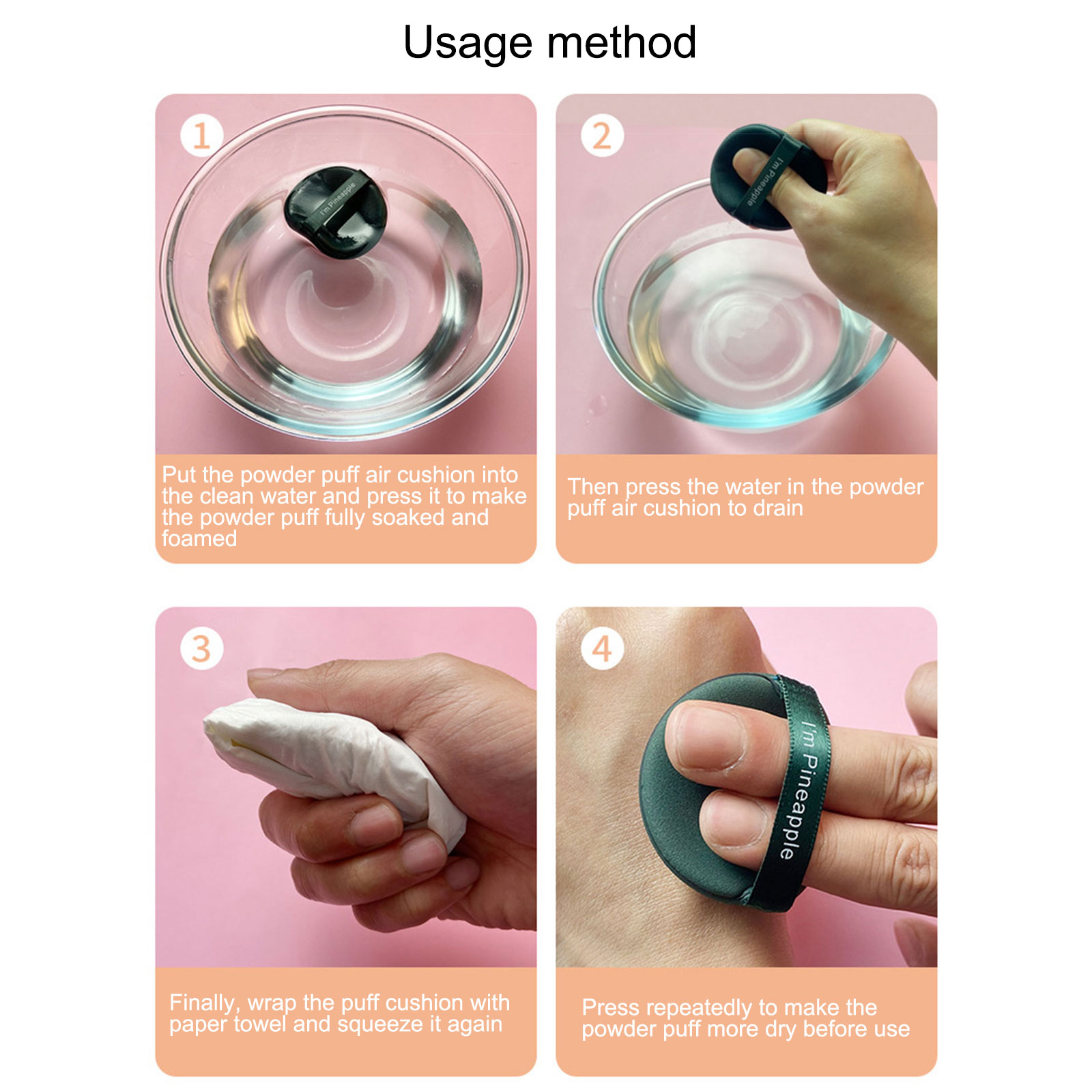 Usage method

1

I'm Pineapple

Put the powder puff air cushion into the clean water and press it to make the powder puff fully soaked and foamed

2

I'm Pineapple

Then press the water in the powder puff air cushion to drain

3

Finally, wrap the puff cushion with paper towel and squeeze it again

4

I'm Pineapple

Press repeatedly to make the powder puff more dry before use