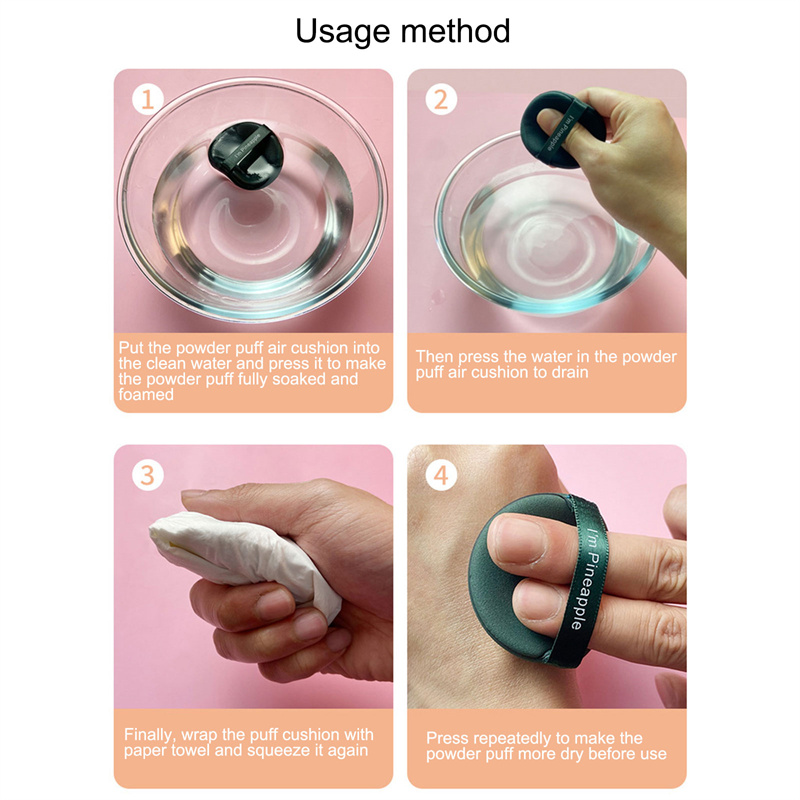 Usage method

1

I'm Pineapple

Put the powder puff air cushion into the clean water and press it to make the powder puff fully soaked and foamed

2

I'm Pineapple

Then press the water in the powder puff air cushion to drain

3

Finally, wrap the puff cushion with paper towel and squeeze it again

4

I'm Pineapple

Press repeatedly to make the powder puff more dry before use