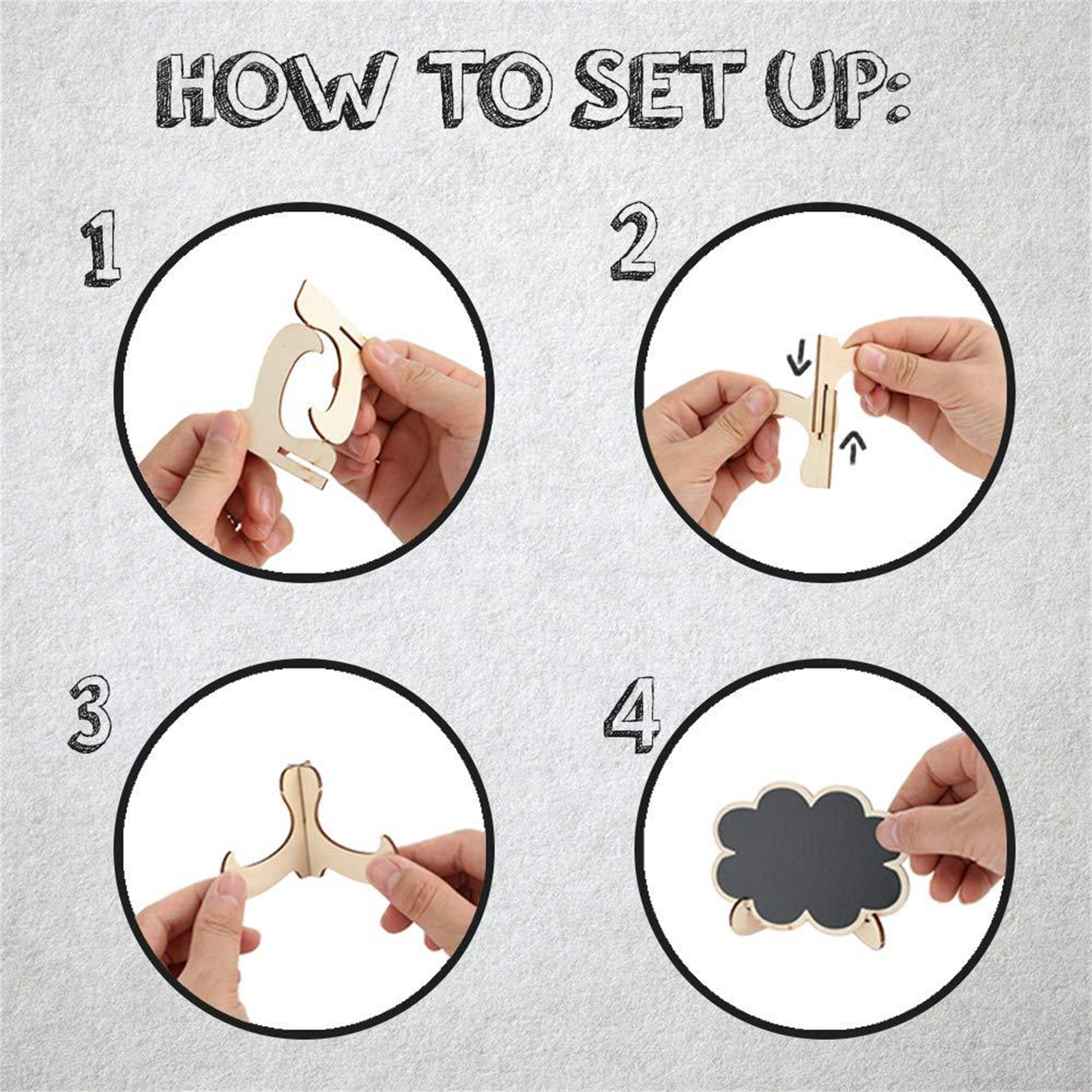 HOW TO SET UP:

1

2

3

4