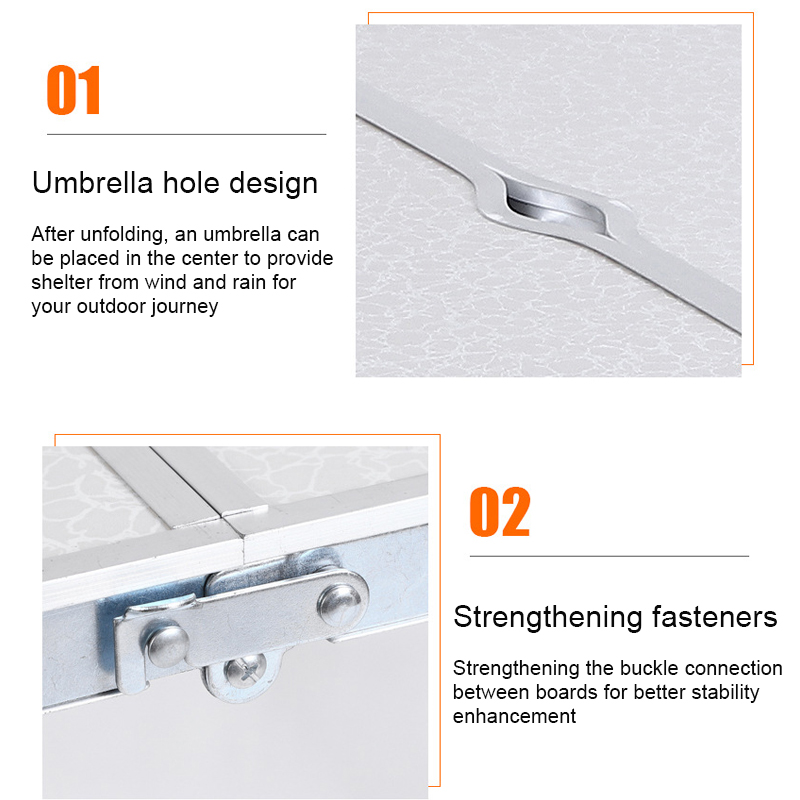 01

Umbrella hole design

After unfolding, an umbrella can be placed in the center to provide shelter from wind and rain for your outdoor journey

02

Strengthening fasteners

Strengthening the buckle connection between boards for better stability enhancement