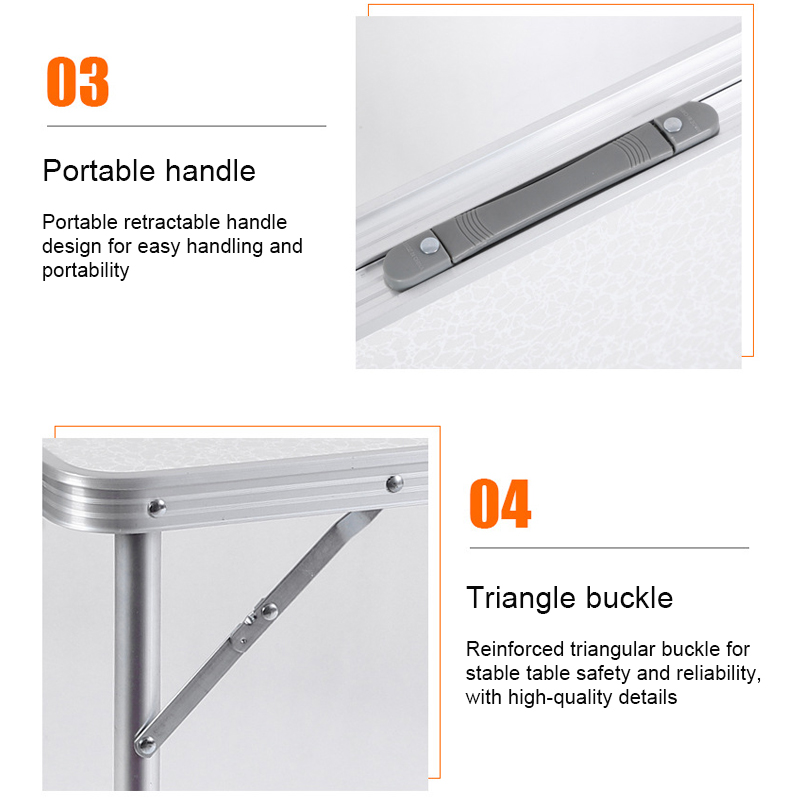 03

Portable handle

Portable retractable handle design for easy handling and portability

04

Triangle buckle

Reinforced triangular buckle for stable table safety and reliability, with high-quality details