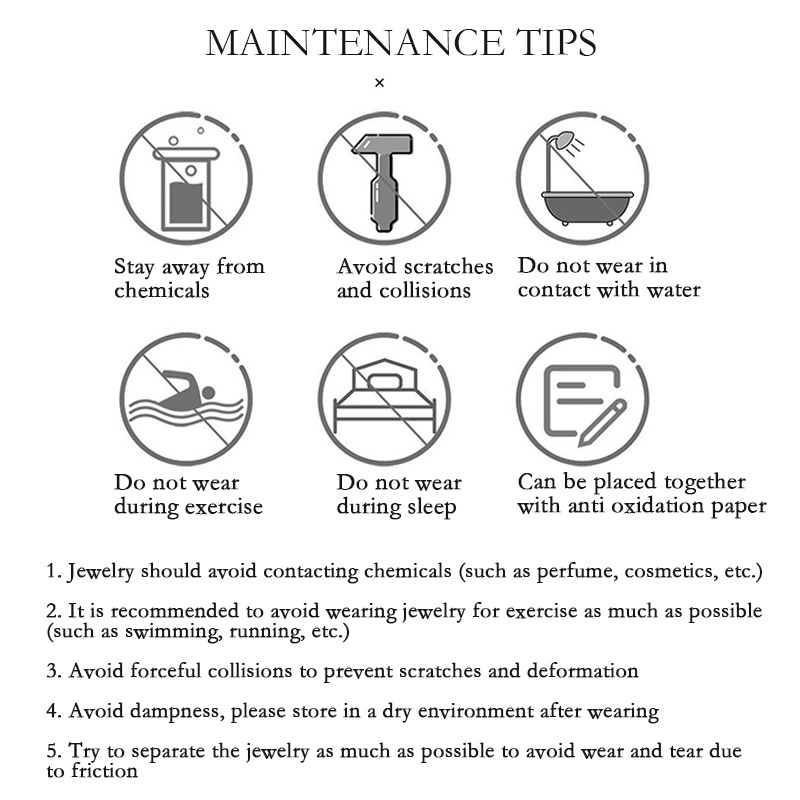 MAINTENANCE TIPS

×

Stay away from chemicals

Avoid scratches and collisions

Do not wear in contact with water

Do not wear during exercise

Do not wear during sleep

Can be placed together with anti oxidation paper

1. Jewelry should avoid contacting chemicals (such as perfume, cosmetics, etc.)

2. It is recommended to avoid wearing jewelry for exercise as much as possible (such as swimming, running, etc.)

3. Avoid forceful collisions to prevent scratches and deformation

4. Avoid dampness, please store in a dry environment after wearing

5. Try to separate the jewelry as much as possible to avoid wear and tear due to friction