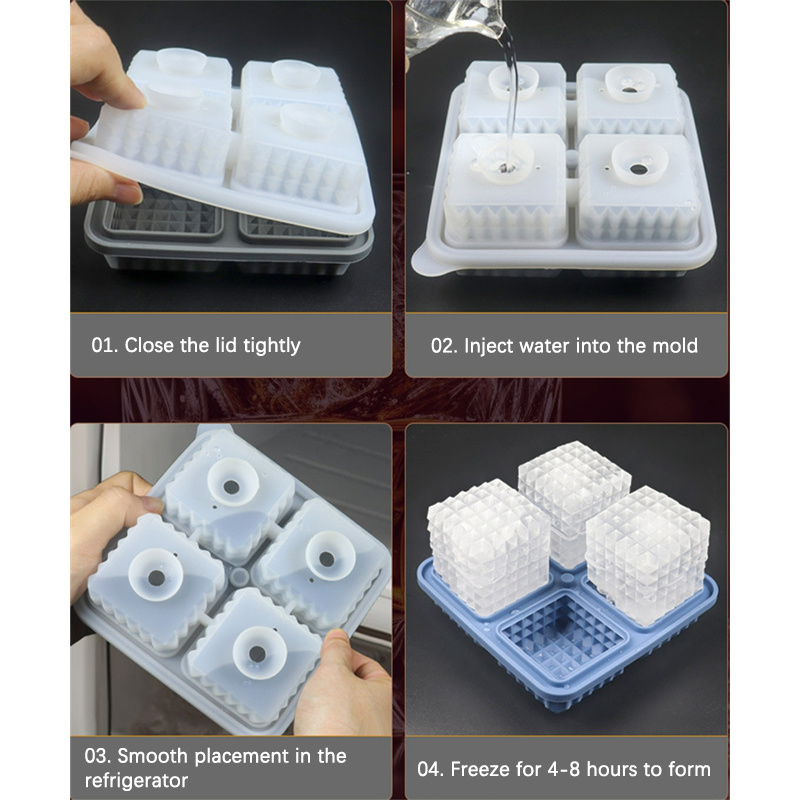 01. Close the lid tightly

02. Inject water into the mold

03. Smooth placement in the refrigerator

04. Freeze for 4-8 hours to form