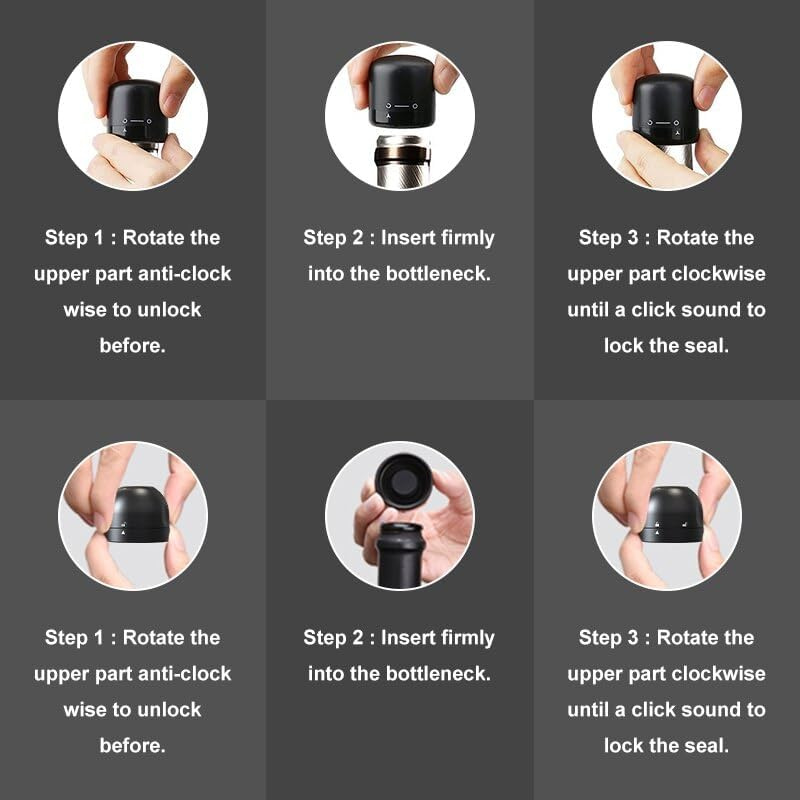 Step 1 : Rotate the upper part anti-clock wise to unlock before.

Step 2 : Insert firmly into the bottleneck.

Step 3 : Rotate the upper part clockwise until a click sound to lock the seal.

Step 1 : Rotate the upper part anti-clock wise to unlock before.

Step 2 : Insert firmly into the bottleneck.

Step 3 : Rotate the upper part clockwise until a click sound to lock the seal.