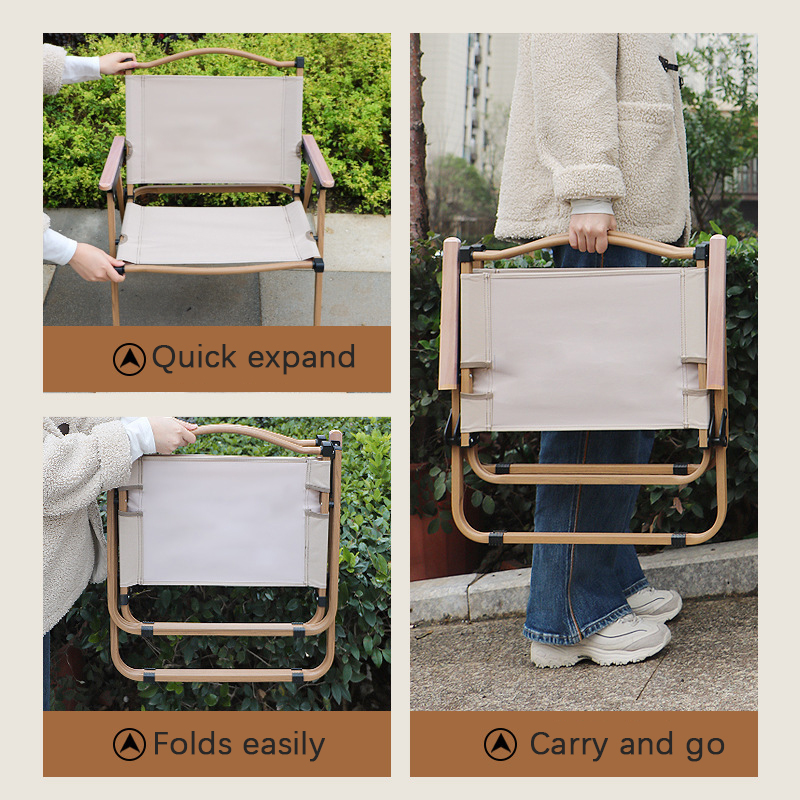 Quick expand

Folds easily

Carry and go