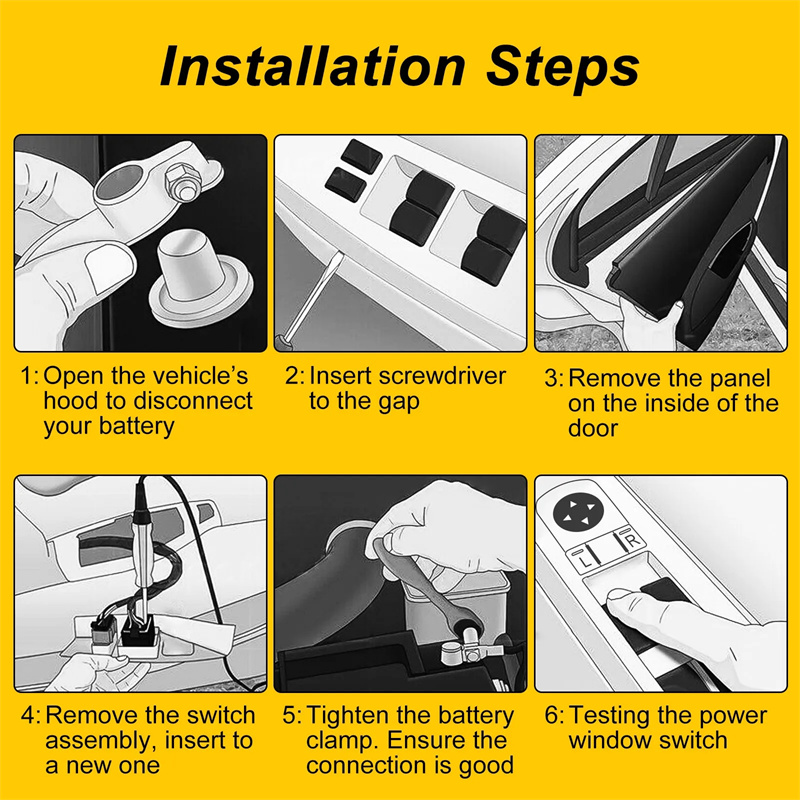 Installation Steps

1: Open the vehicle's hood to disconnect your battery

2: Insert screwdriver to the gap

3: Remove the panel on the inside of the door

L R

4: Remove the switch assembly, insert to a new one

5: Tighten the battery clamp. Ensure the connection is good

6: Testing the power window switch