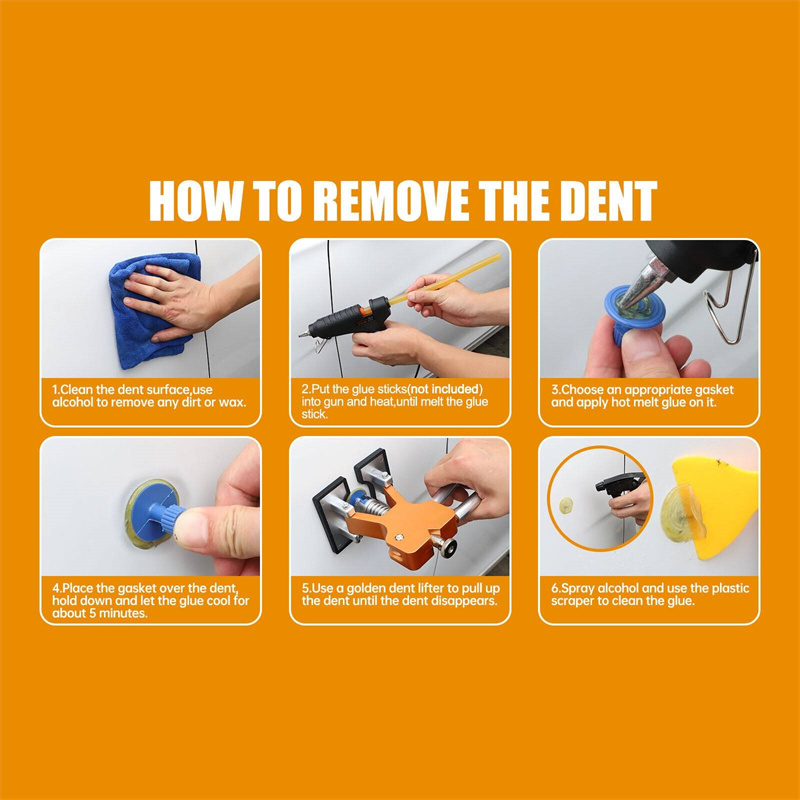 HOW TO REMOVE THE DENT

1.Clean the dent surface,use alcohol to remove any dirt or wax.

2.Put the glue sticks(not included) into gun and heat,until melt the glue stick.

3.Choose an appropriate gasket and apply hot melt glue on it.

4.Place the gasket over the dent, hold down and let the glue cool for about 5 minutes.

5.Use a golden dent lifter to pull up the dent until the dent disappears.

6.Spray alcohol and use the plastic scraper to clean the glue.