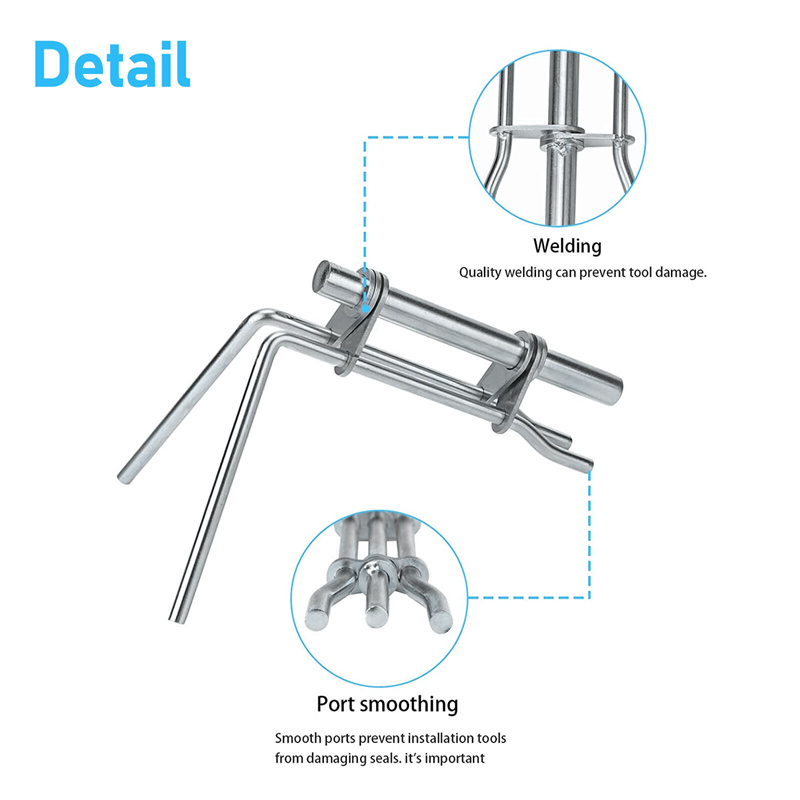 Detail

Welding

Quality welding can prevent tool damage.

Port smoothing

Smooth ports prevent installation tools from damaging seals. it's important