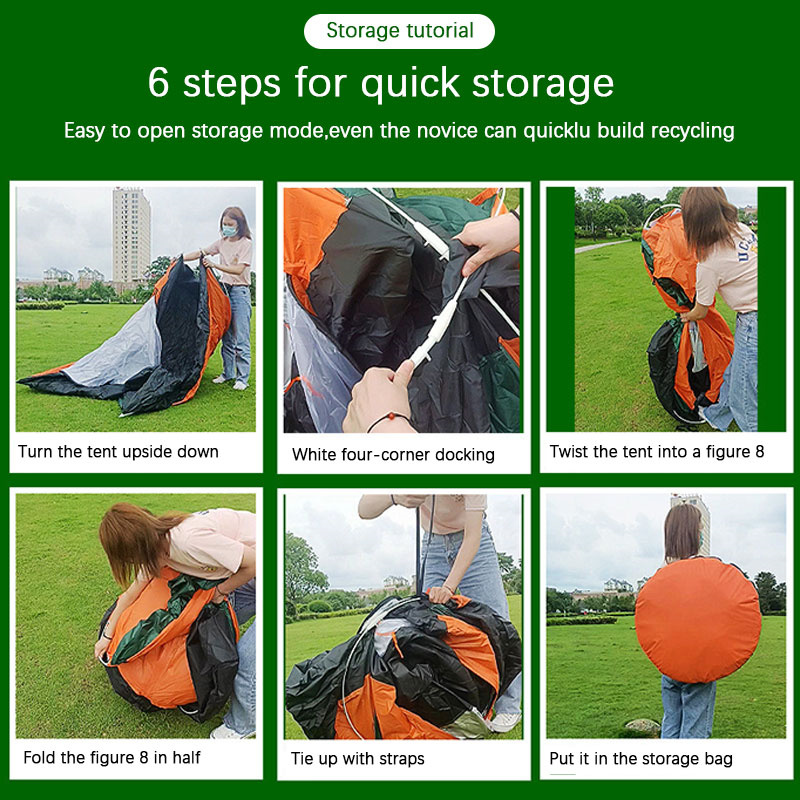 Storage tutorial

6 steps for quick storage

Easy to open storage mode,even the novice can quicklu build recycling

Turn the tent upside down

White four-corner docking

Twist the tent into a figure 8

Fold the figure 8 in half

Tie up with straps

Put it in the storage bag