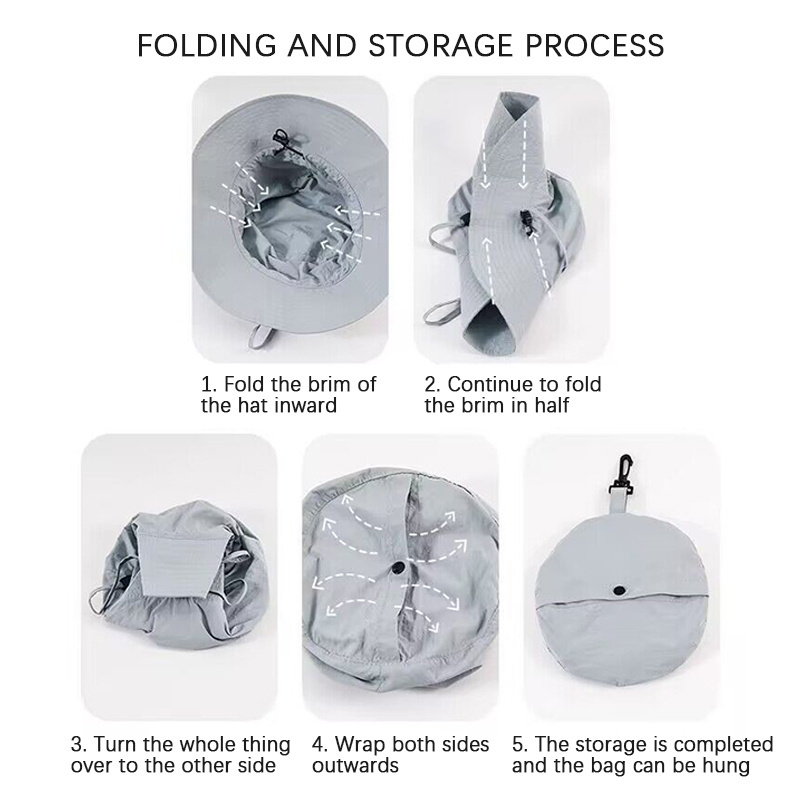 FOLDING AND STORAGE PROCESS

1. Fold the brim of the hat inward

2. Continue to fold the brim in half

3. Turn the whole thing over to the other side

4. Wrap both sides outwards

5. The storage is completed and the bag can be hung