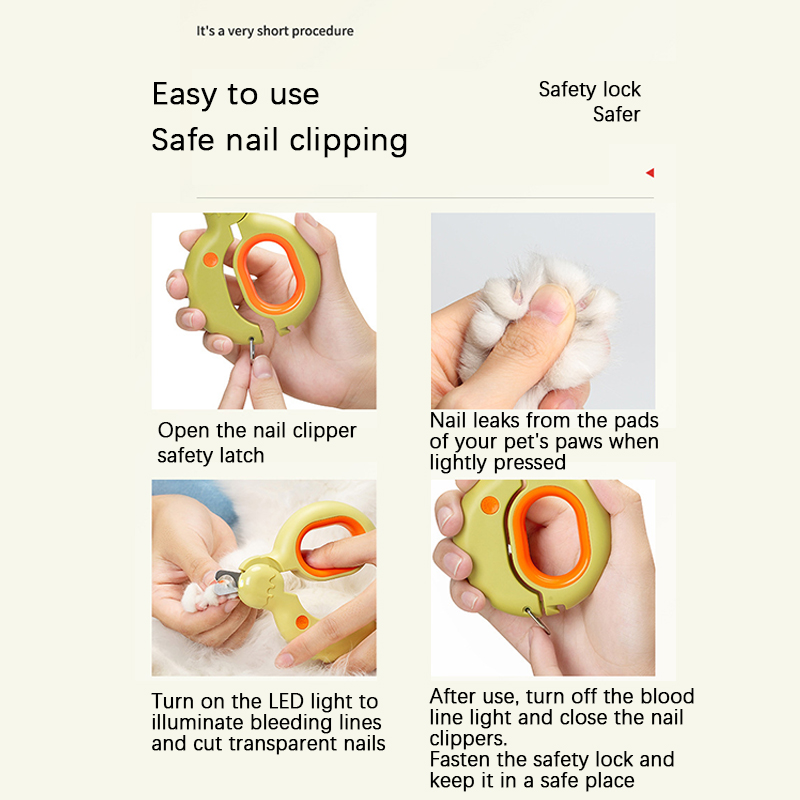 It's a very short procedure

Easy to use
Safe nail clipping

Safety lock
Safer

Open the nail clipper safety latch

Nail leaks from the pads of your pet's paws when lightly pressed

Turn on the LED light to illuminate bleeding lines and cut transparent nails

After use, turn off the blood line light and close the nail clippers.
Fasten the safety lock and keep it in a safe place