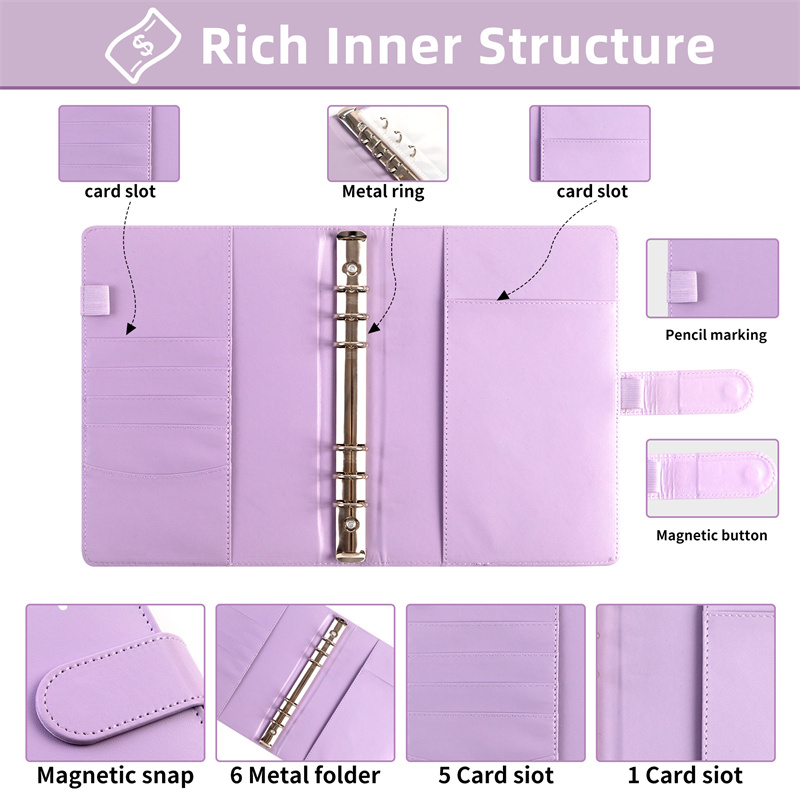 Rich Inner Structure

card slot

Metal ring

card slot

Pencil marking

Magnetic button

Magnetic snap

6 Metal folder

5 Card siot

1 Card siot