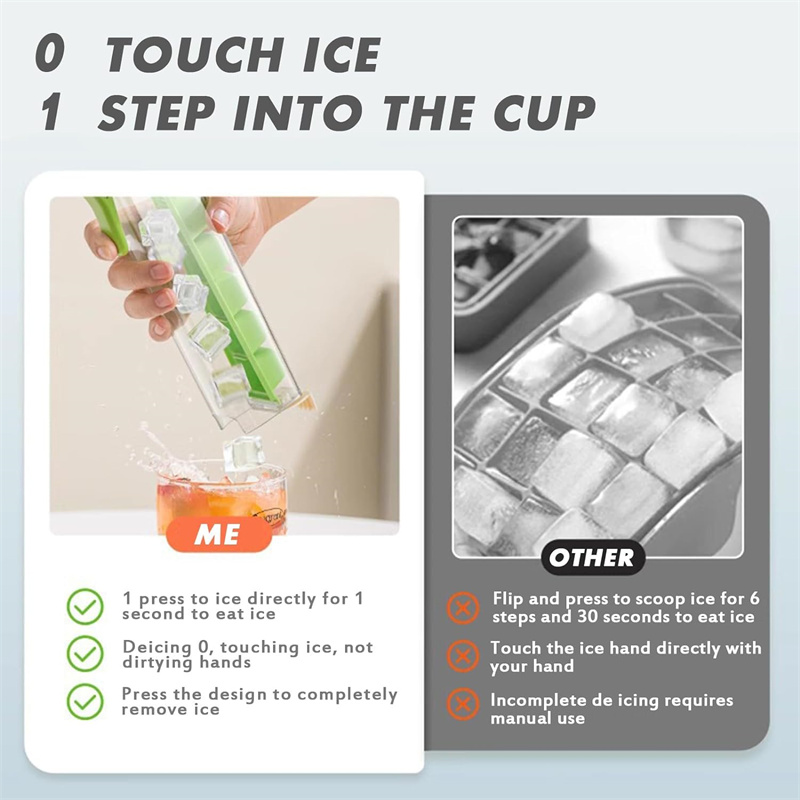 0 TOUCH ICE
1 STEP INTO THE CUP

ME

1 press to ice directly for 1 second to eat ice

Deicing 0, touching ice, not dirtying hands

Press the design to completely remove ice

OTHER

Flip and press to scoop ice for 6 steps and 30 seconds to eat ice

Touch the ice hand directly with your hand

Incomplete de icing requires manual use